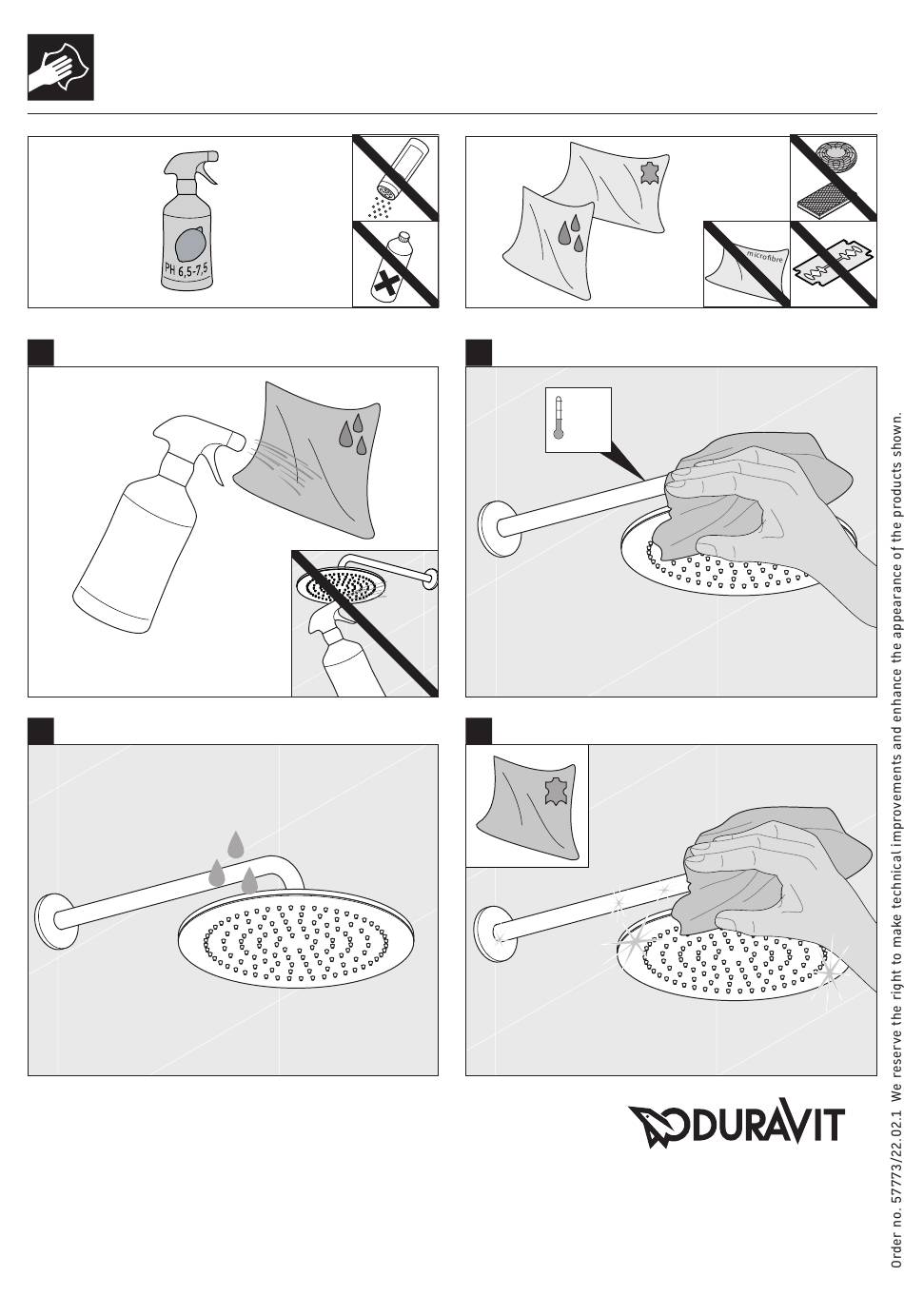 PH 6,5-7,5

microfibre

DURAVIT

Order no. 57773/22.02.1 We reserve the right to make technical improvements and enhance the appearance of the products shown.