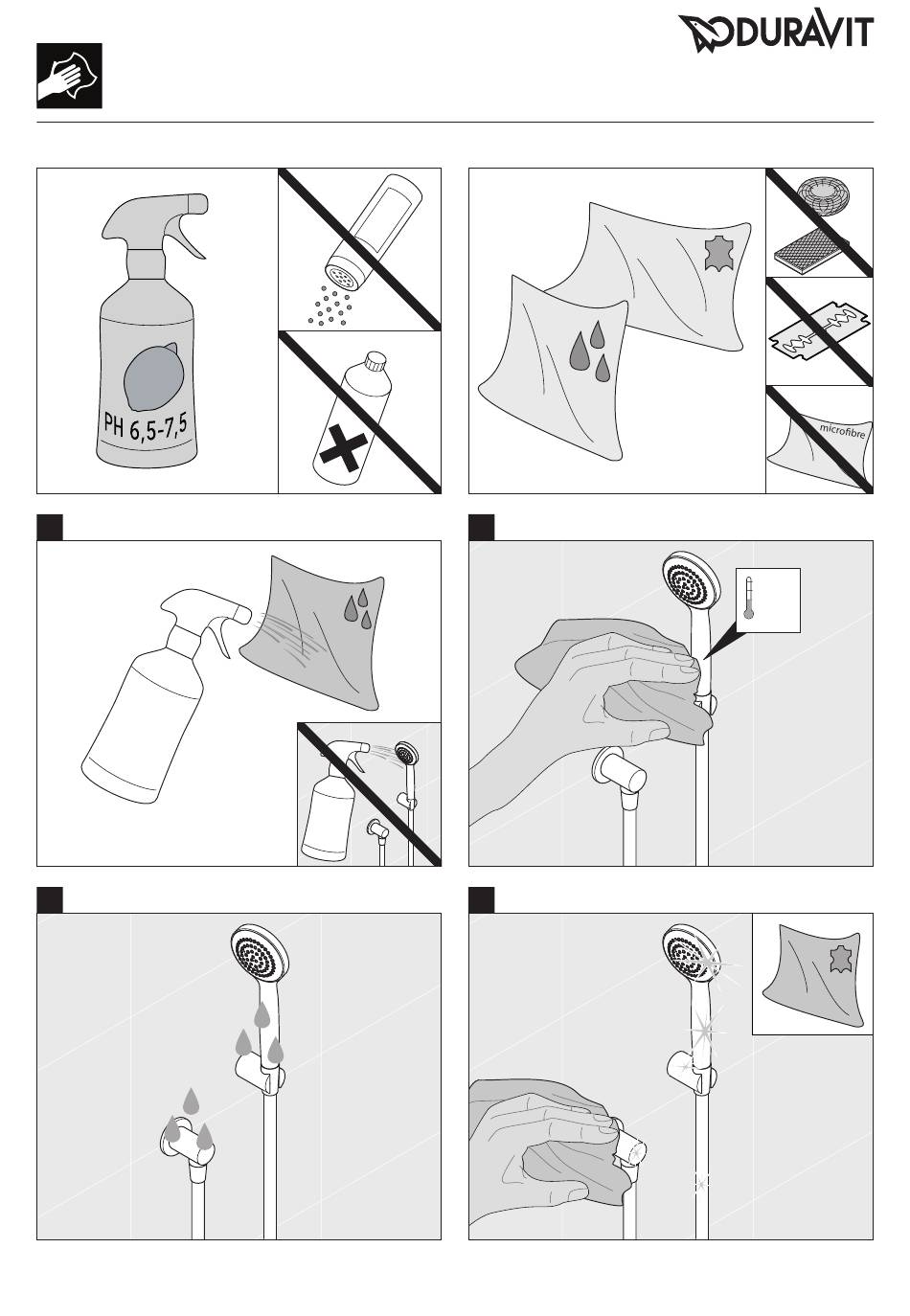 DURAVIT

PH 6,5-7,5

microfibre