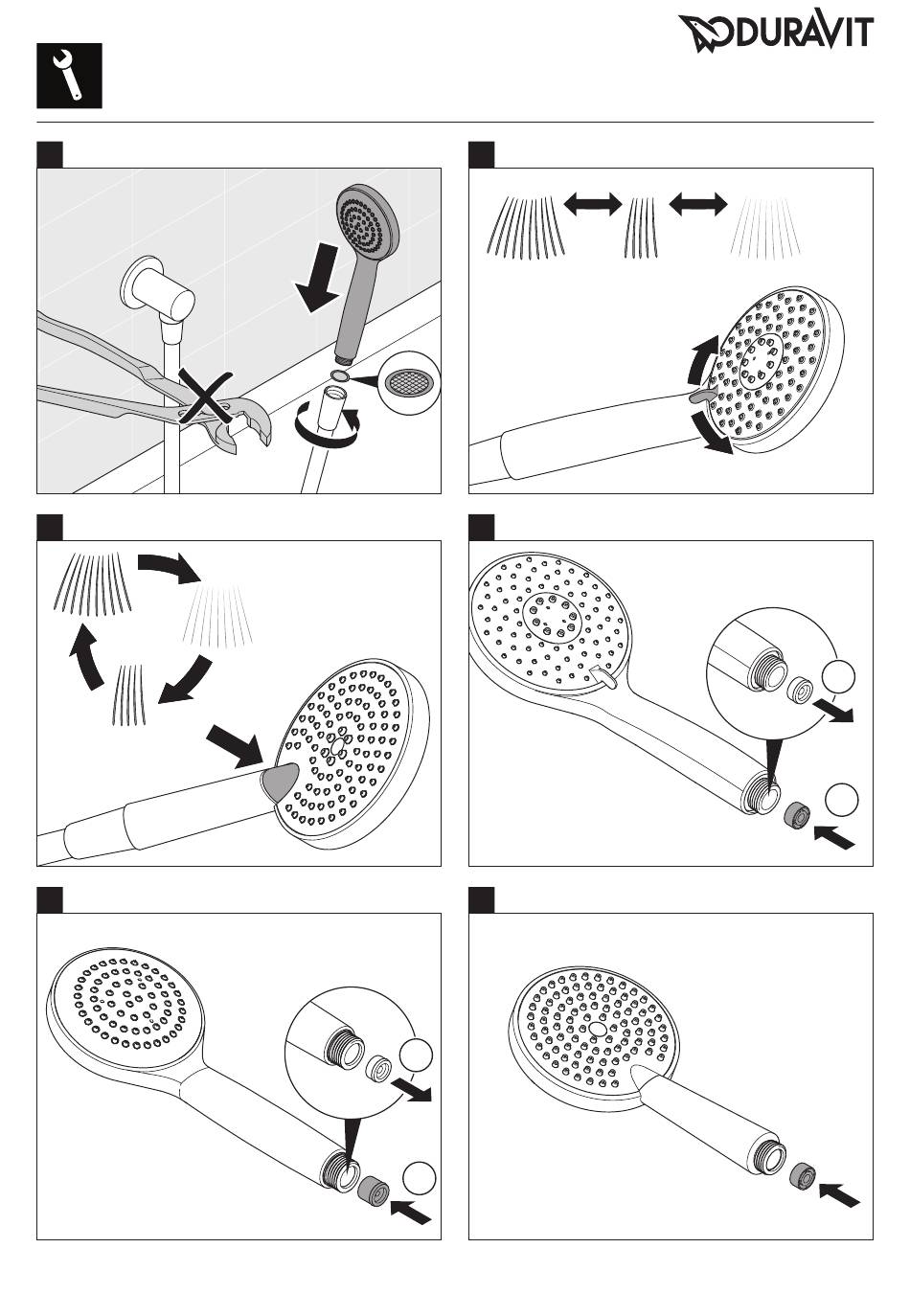 DURAVIT