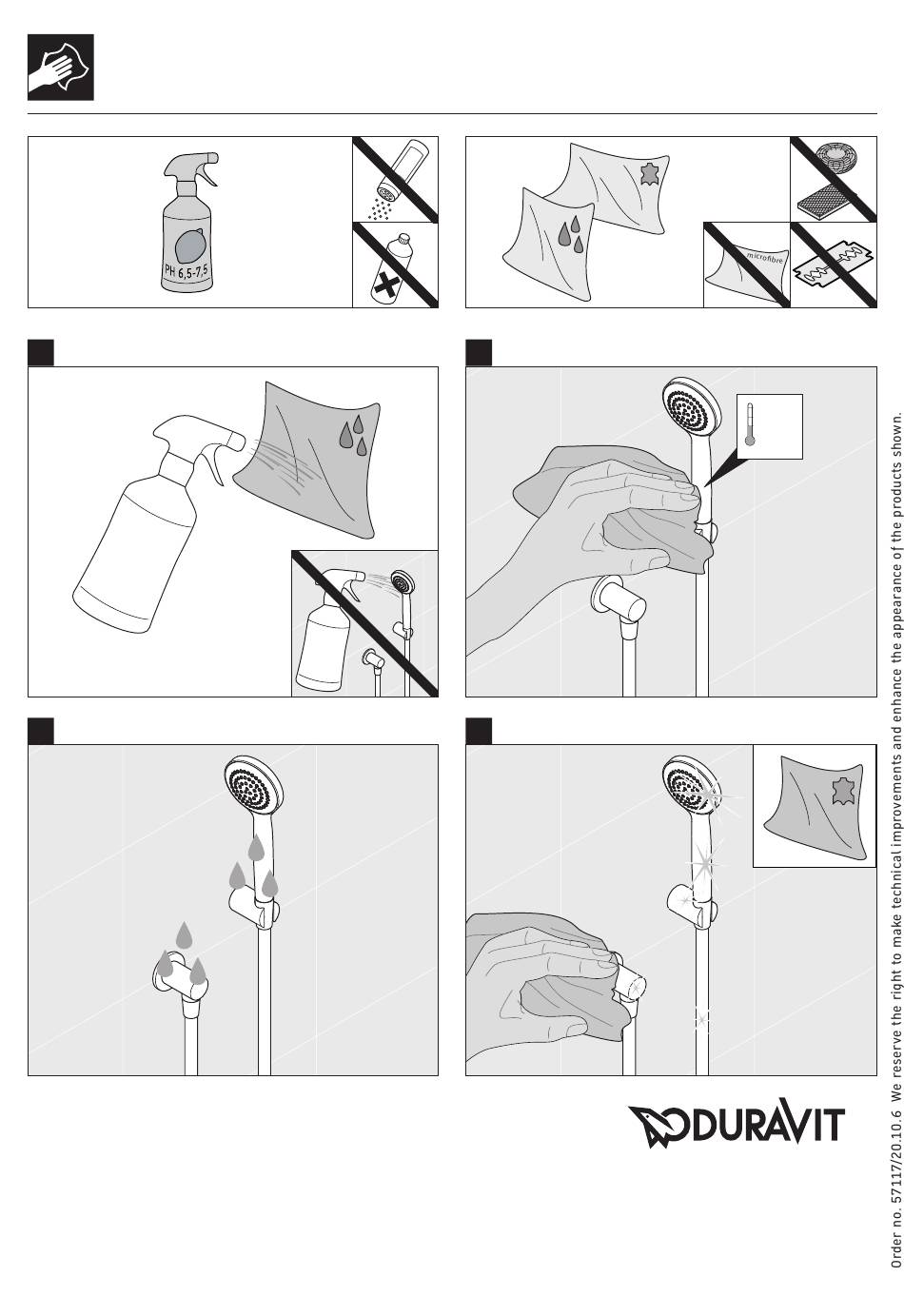 PH 6,5-7,5

microfibre

DURAVIT

Order no. 57117/20.10.6 We reserve the right to make technical improvements and enhance the appearance of the products shown.