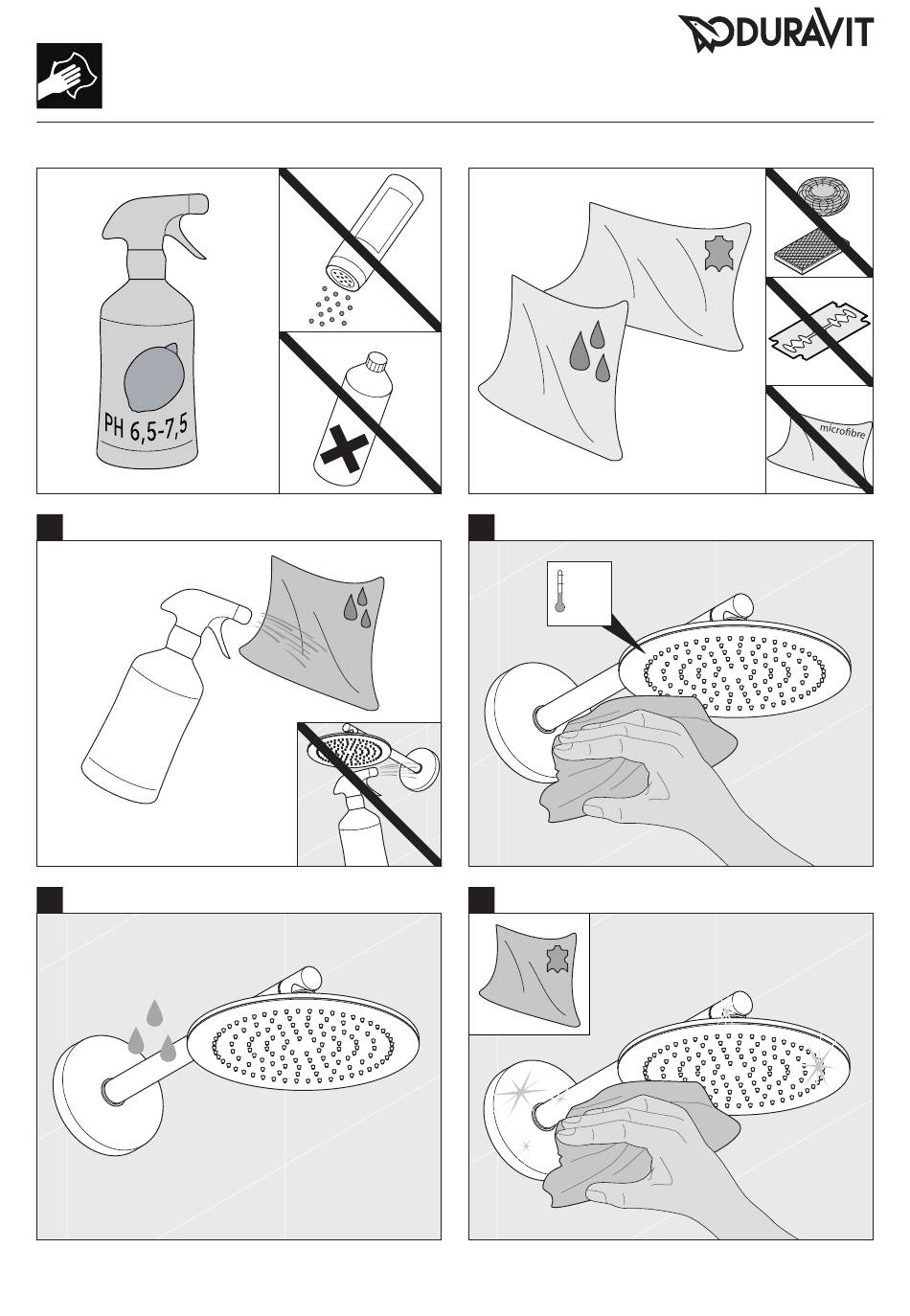 DURAVIT

PH 6,5-7,5

microfibre