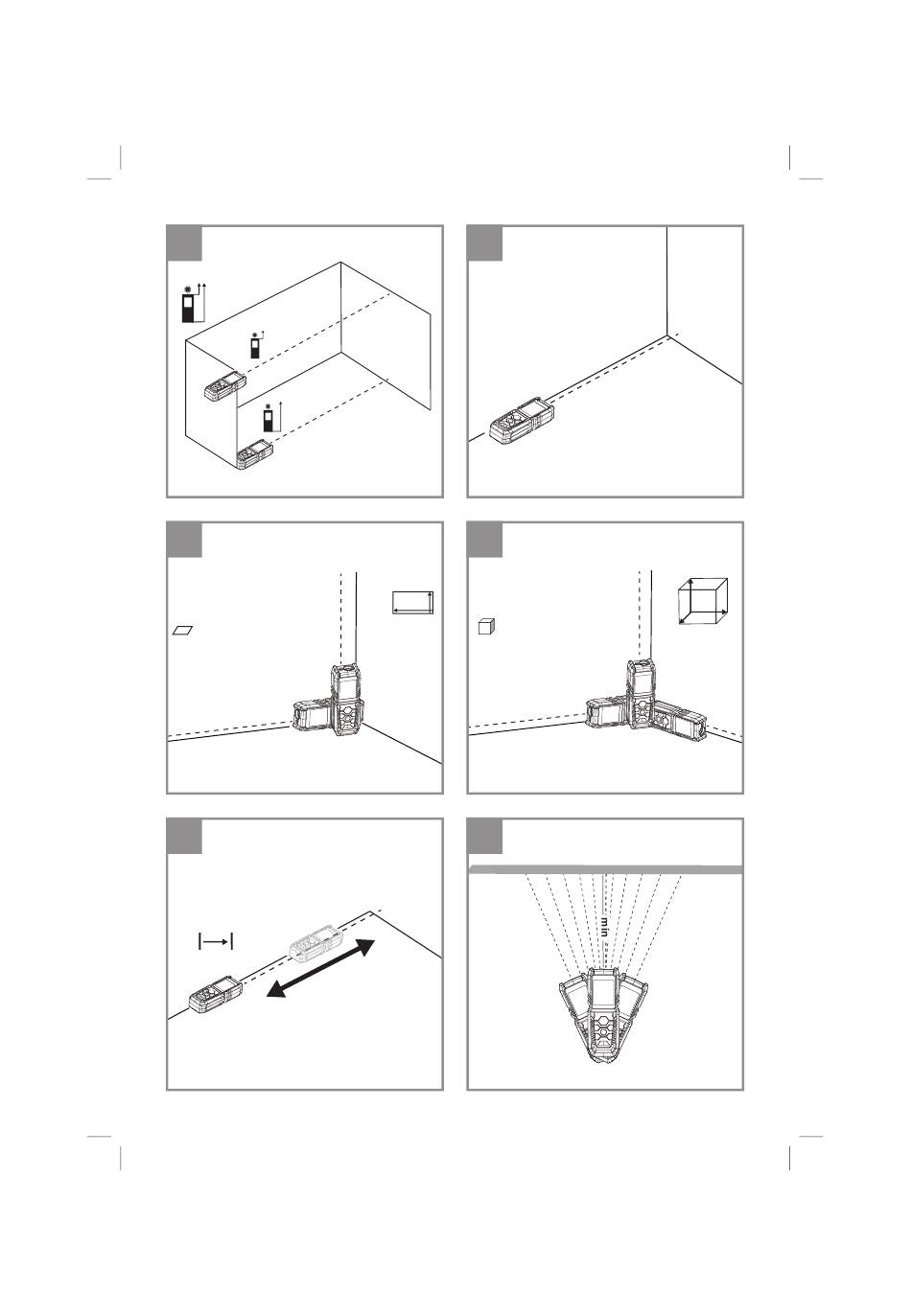 min