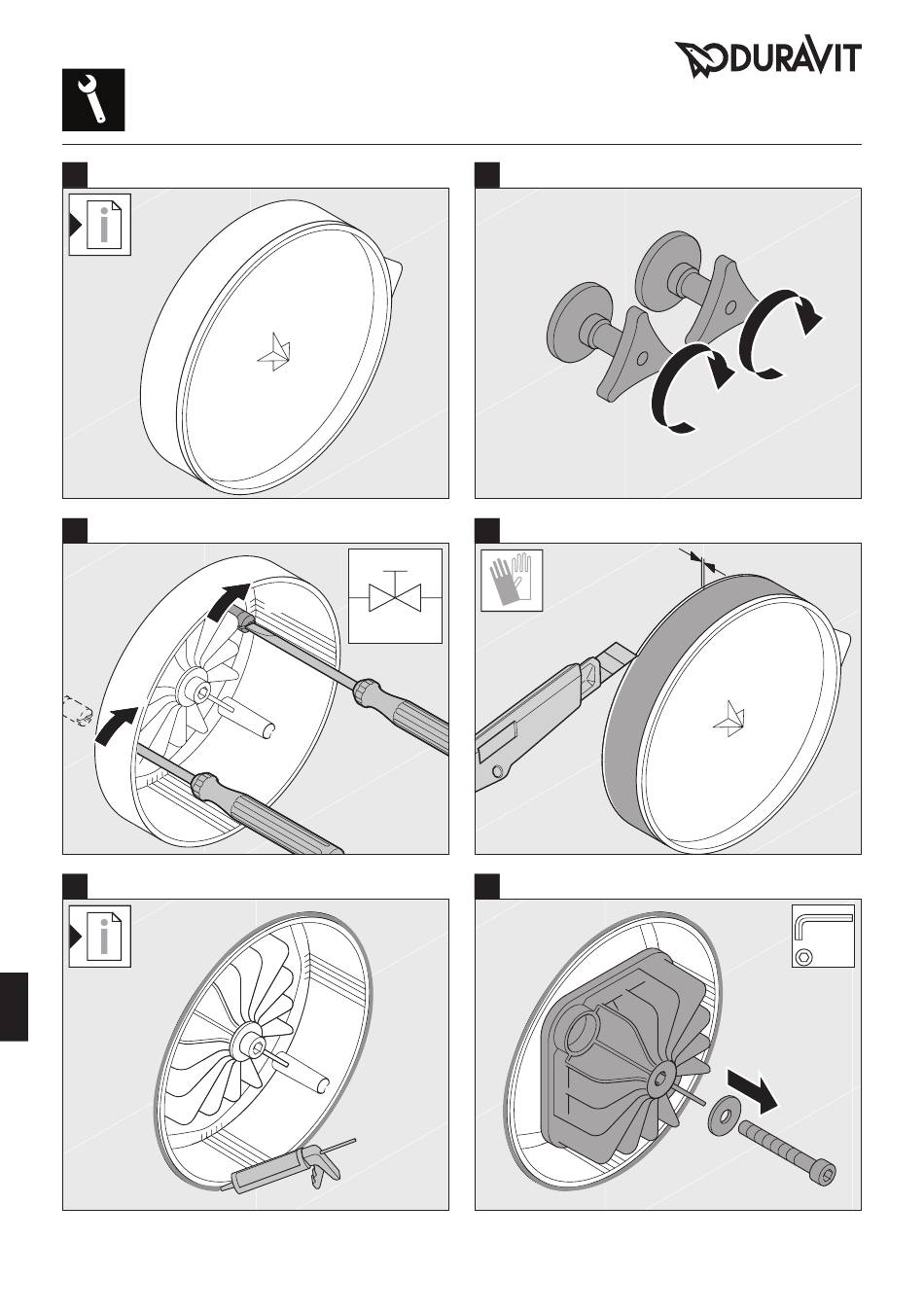 DURAVIT