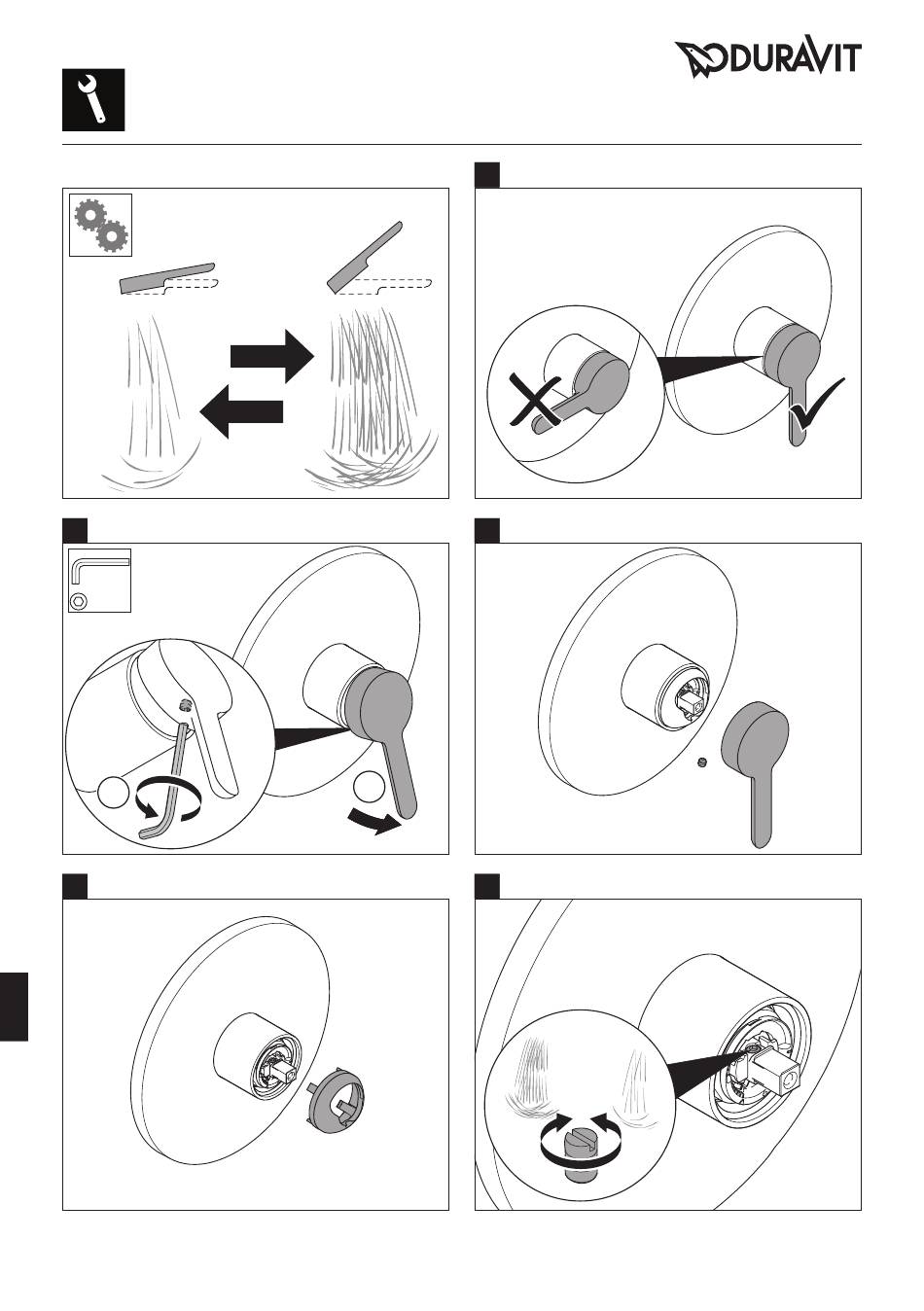 DURAVIT