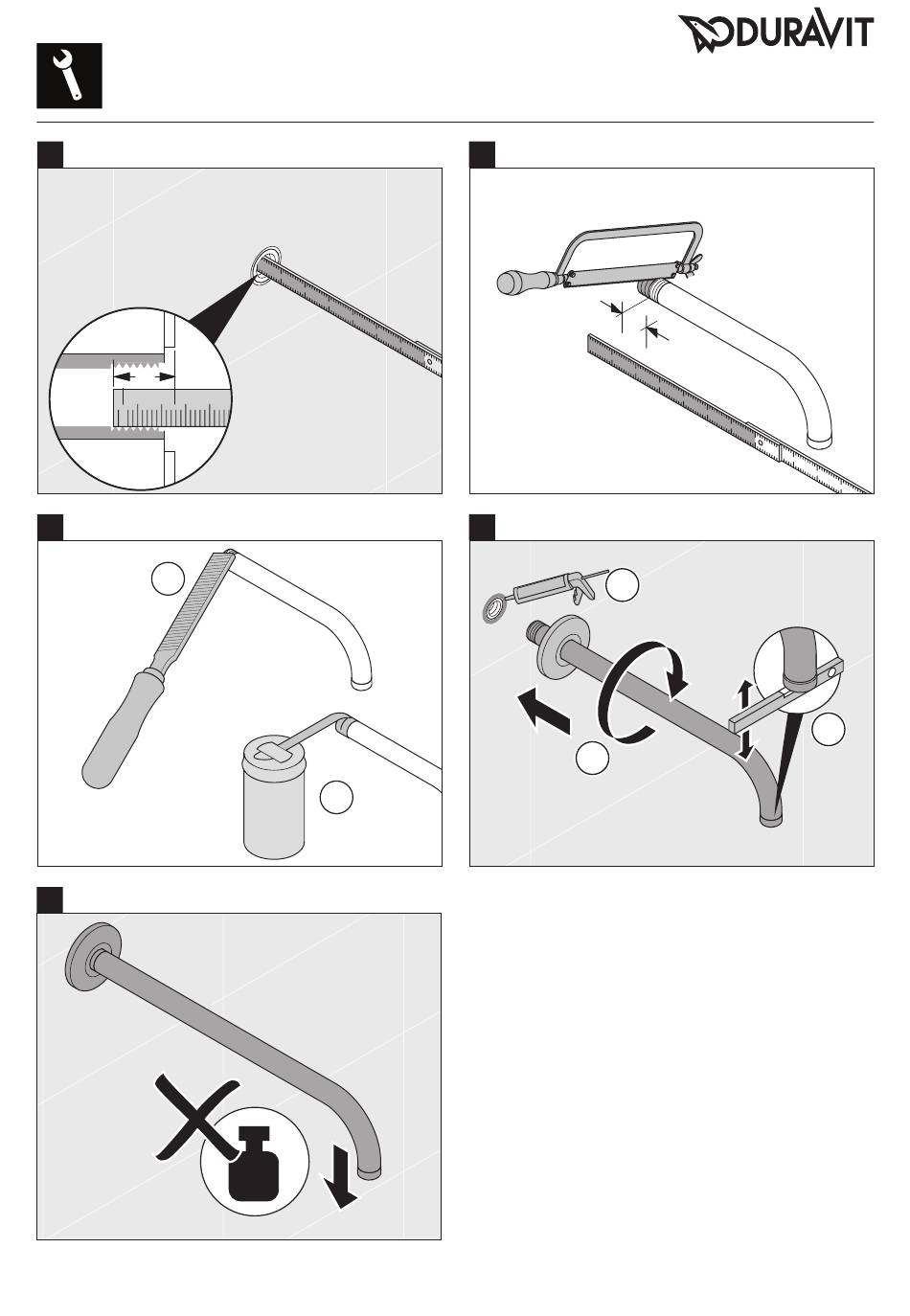 DURAVIT