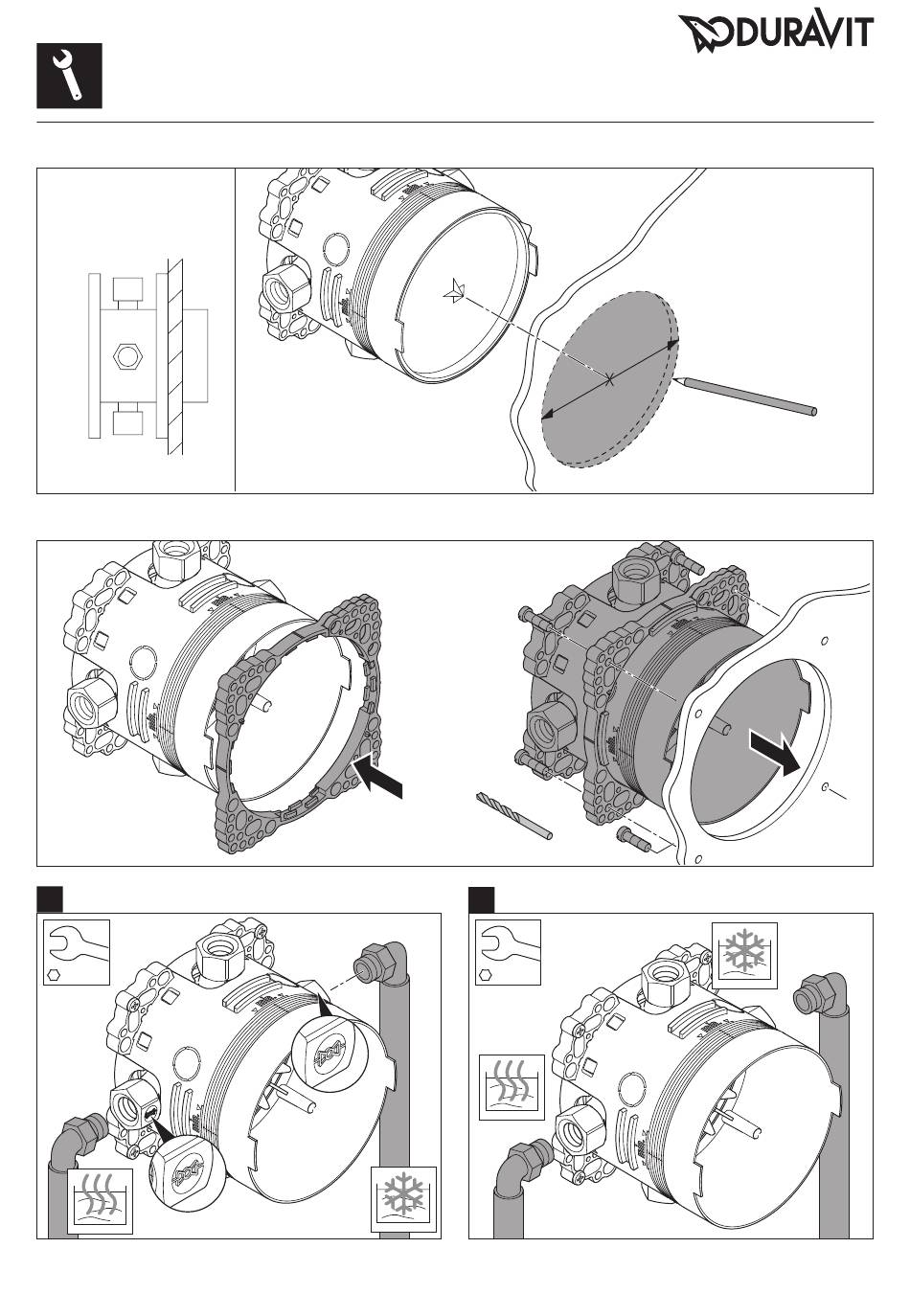 DURAVIT