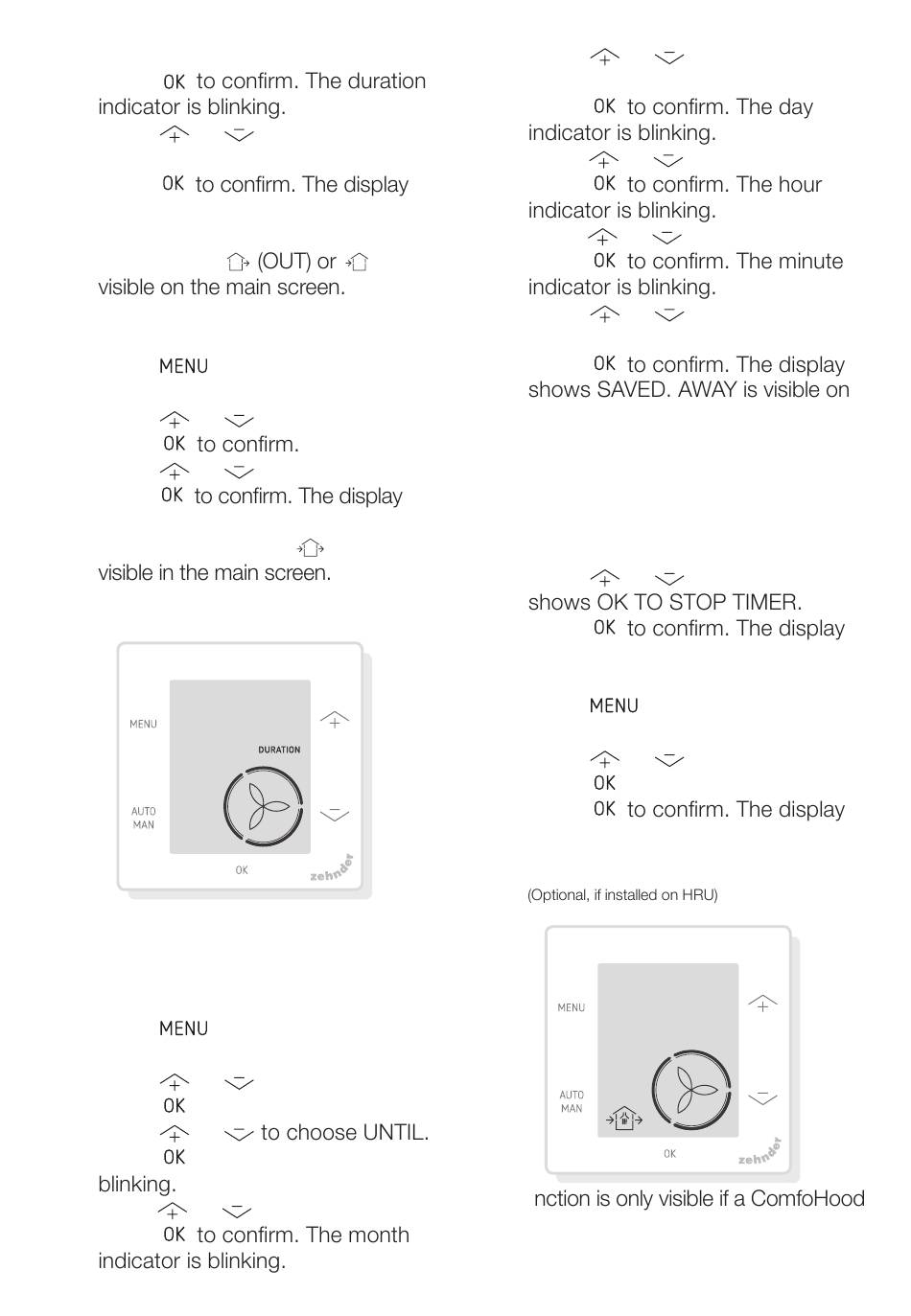 OK to confirm. The duration indicator is blinking.

OK to confirm. The display

(OUT) or

visible on the main screen.

MENU

OK to confirm.

OK to confirm. The display

visible in the main screen.

MENU

DURATION

AUTO MAN

OK

zehnder

MENU

OK

to choose UNTIL.

OK

blinking.

OK to confirm. The month indicator is blinking.

OK to confirm. The day indicator is blinking.

OK to confirm. The hour indicator is blinking.

OK to confirm. The minute indicator is blinking.

OK to confirm. The display shows SAVED. AWAY is visible on

shows OK TO STOP TIMER.

OK to confirm. The display

MENU

OK

OK to confirm. The display

(Optional, if installed on HRU)

MENU

AUTO MAN

OK

zehnder

nction is only visible if a ComfoHood