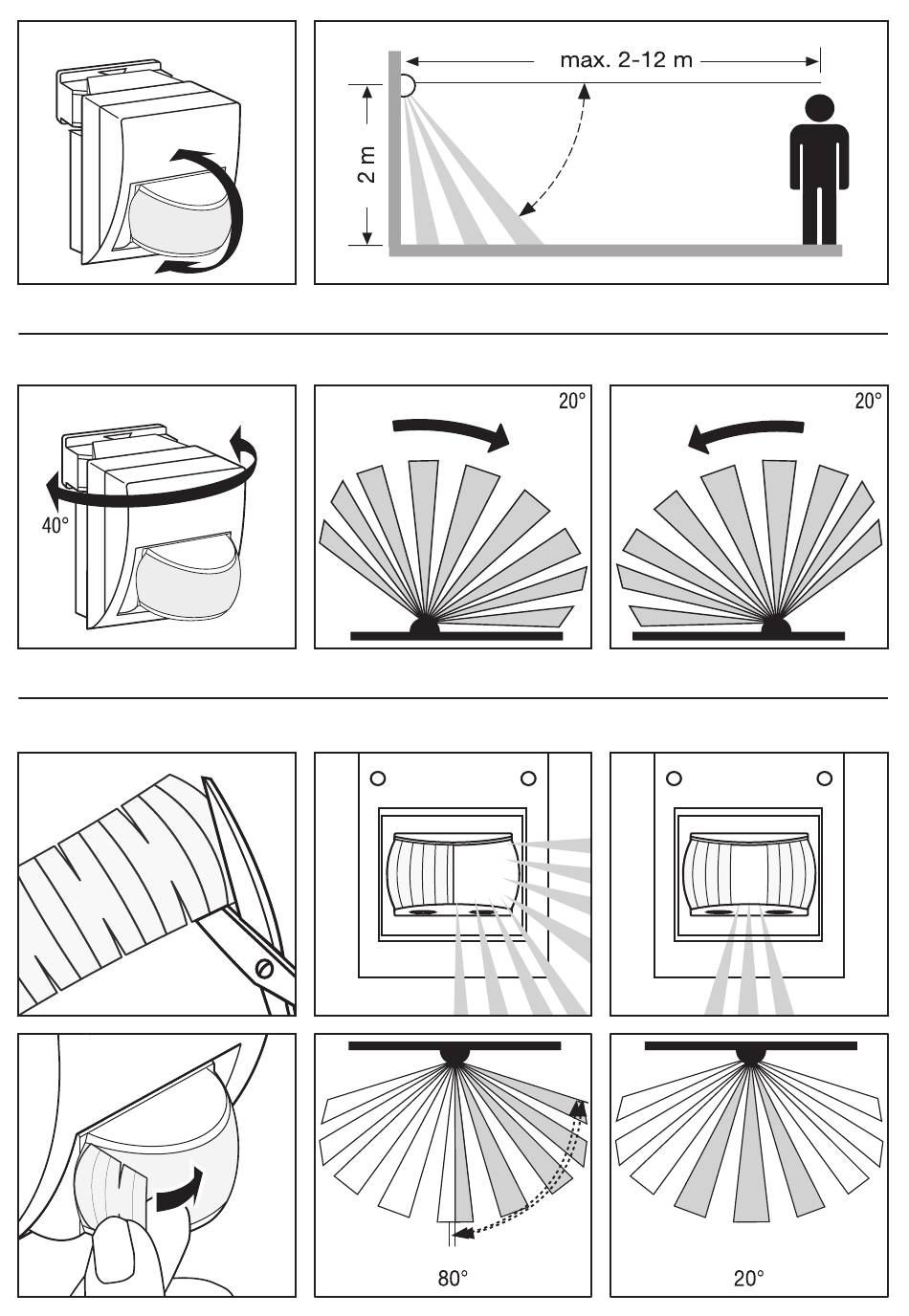 max. 2-12 m

2 m

40°

20°

20°

80°

20°