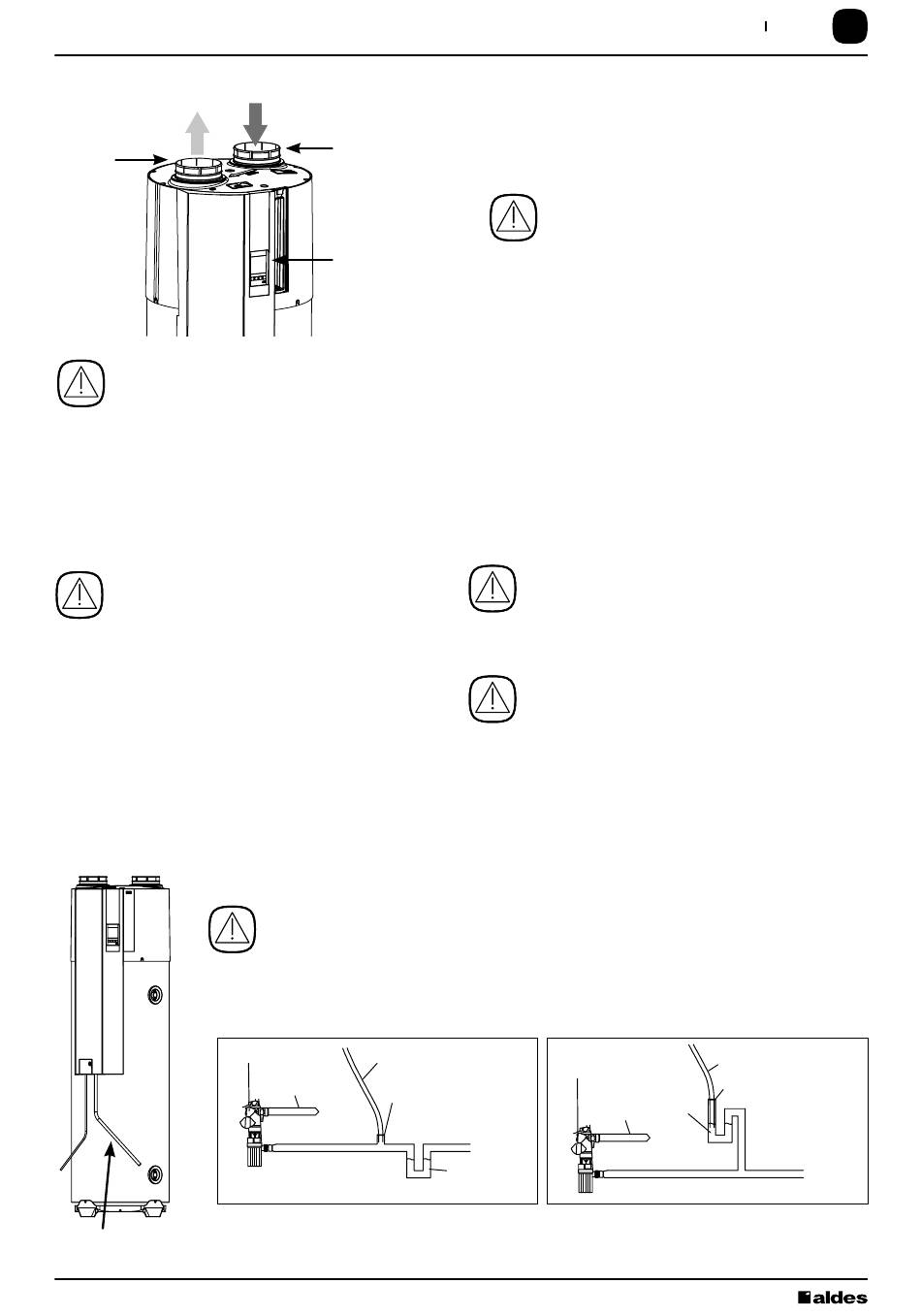 aldes