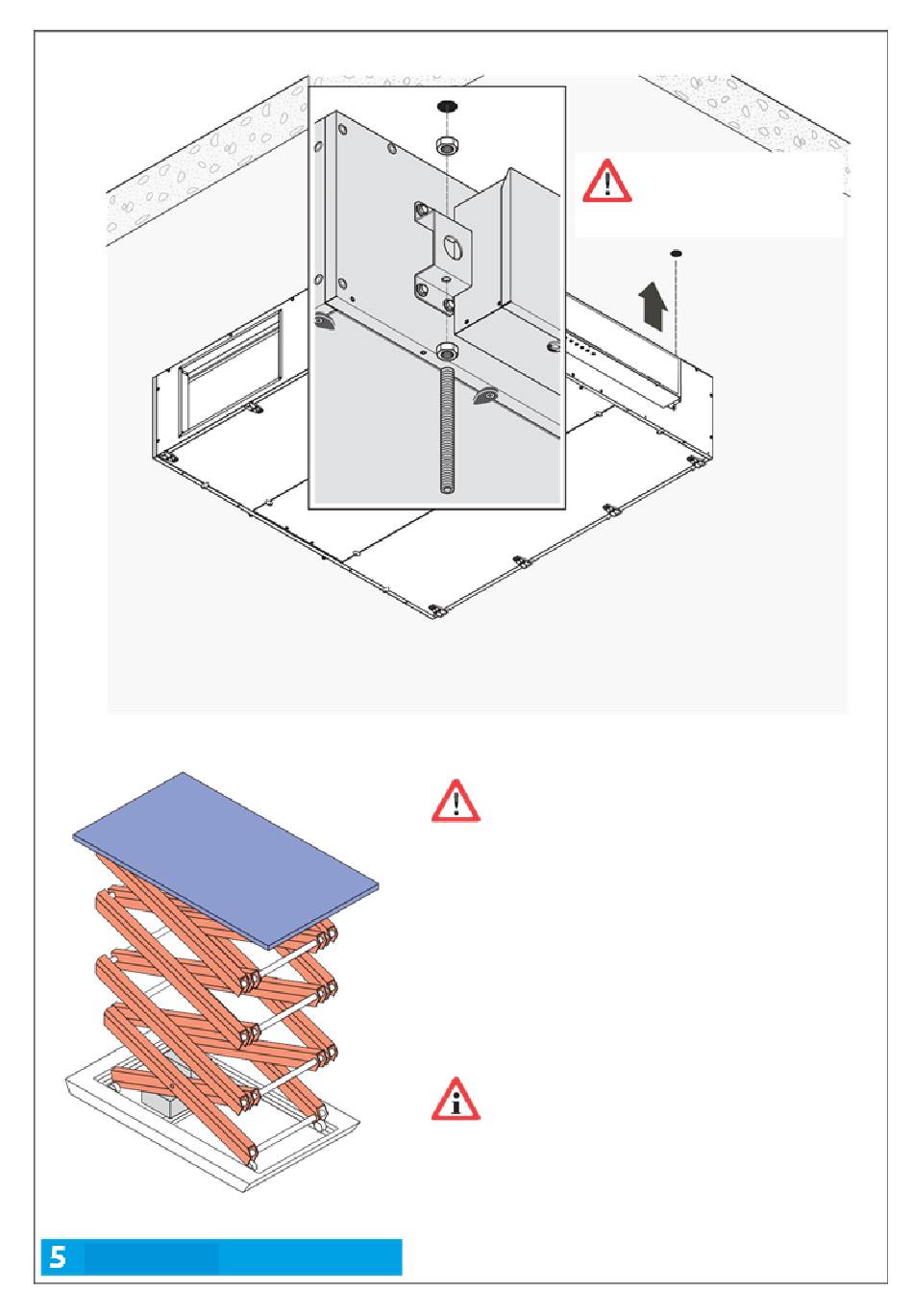 5