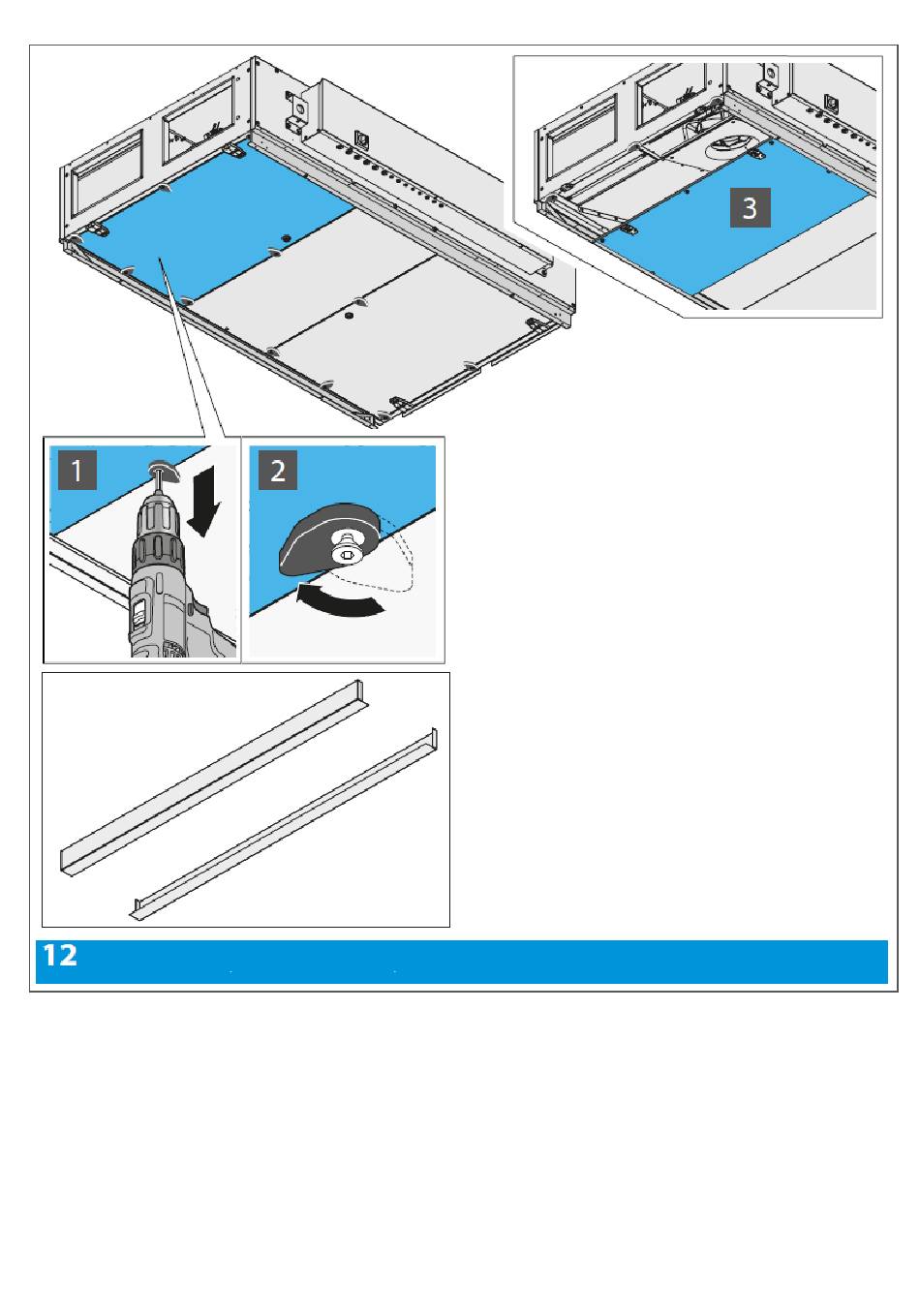 3

1

2

12