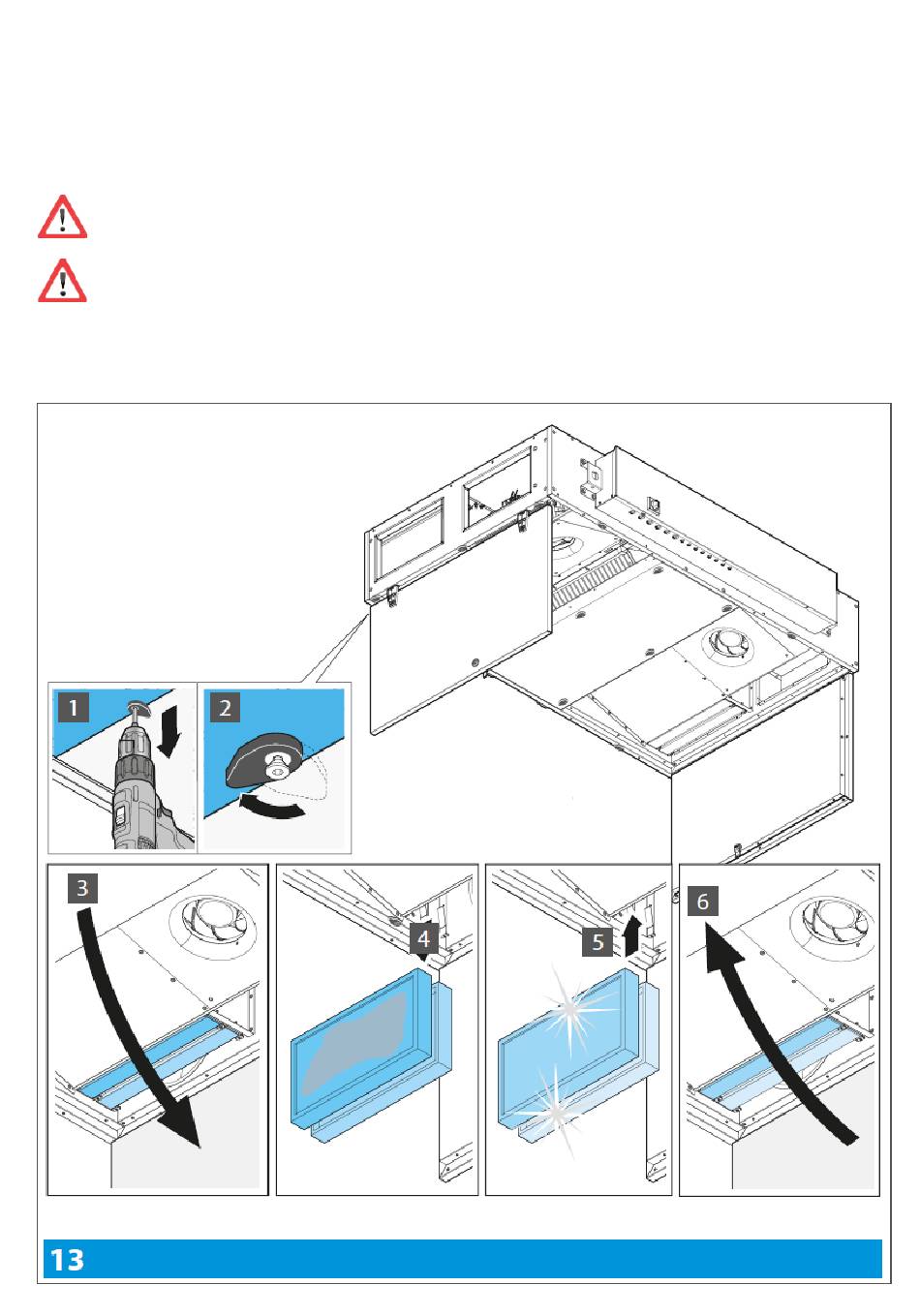 1

2

3

4

5

6

13