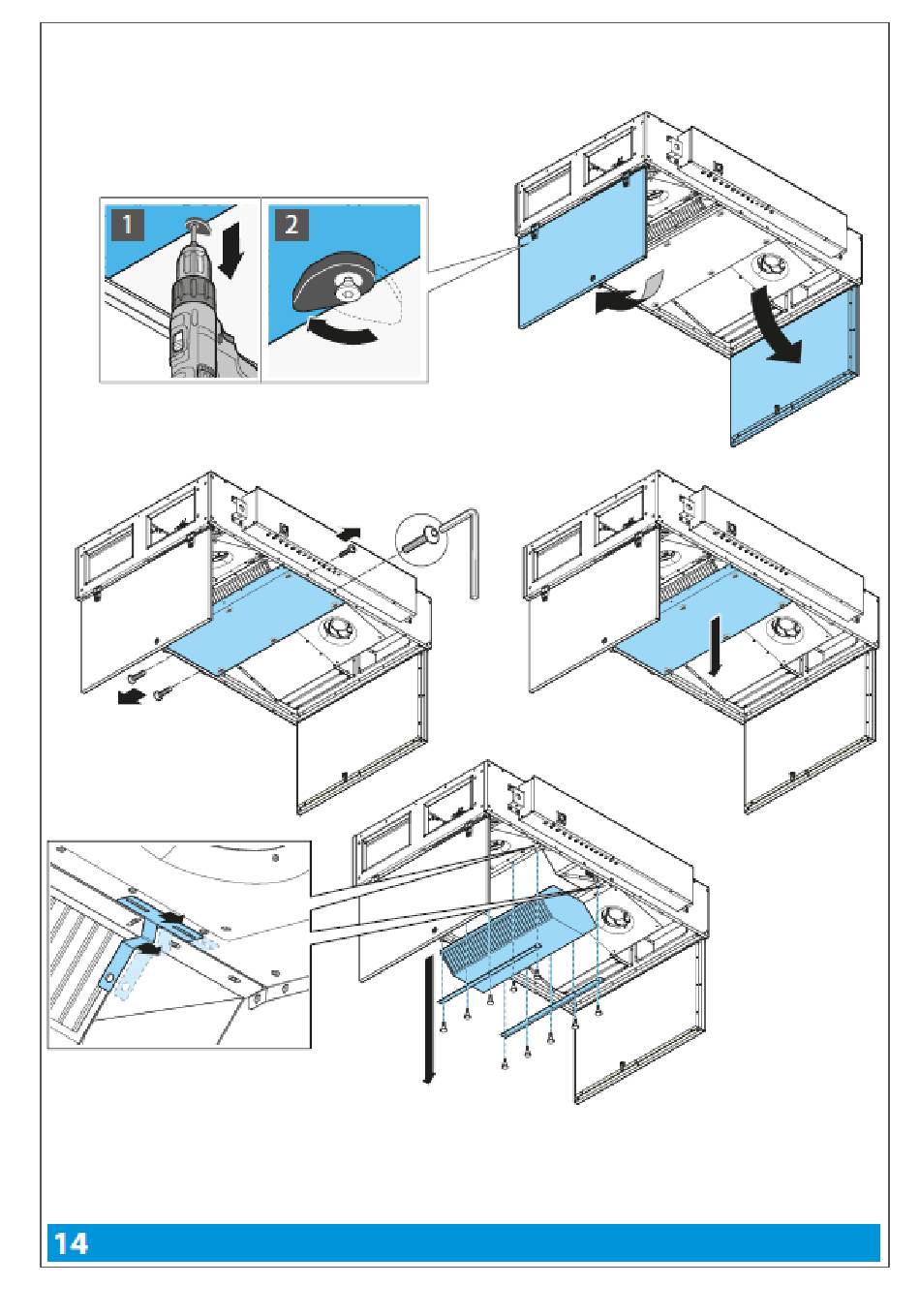 1

2

14