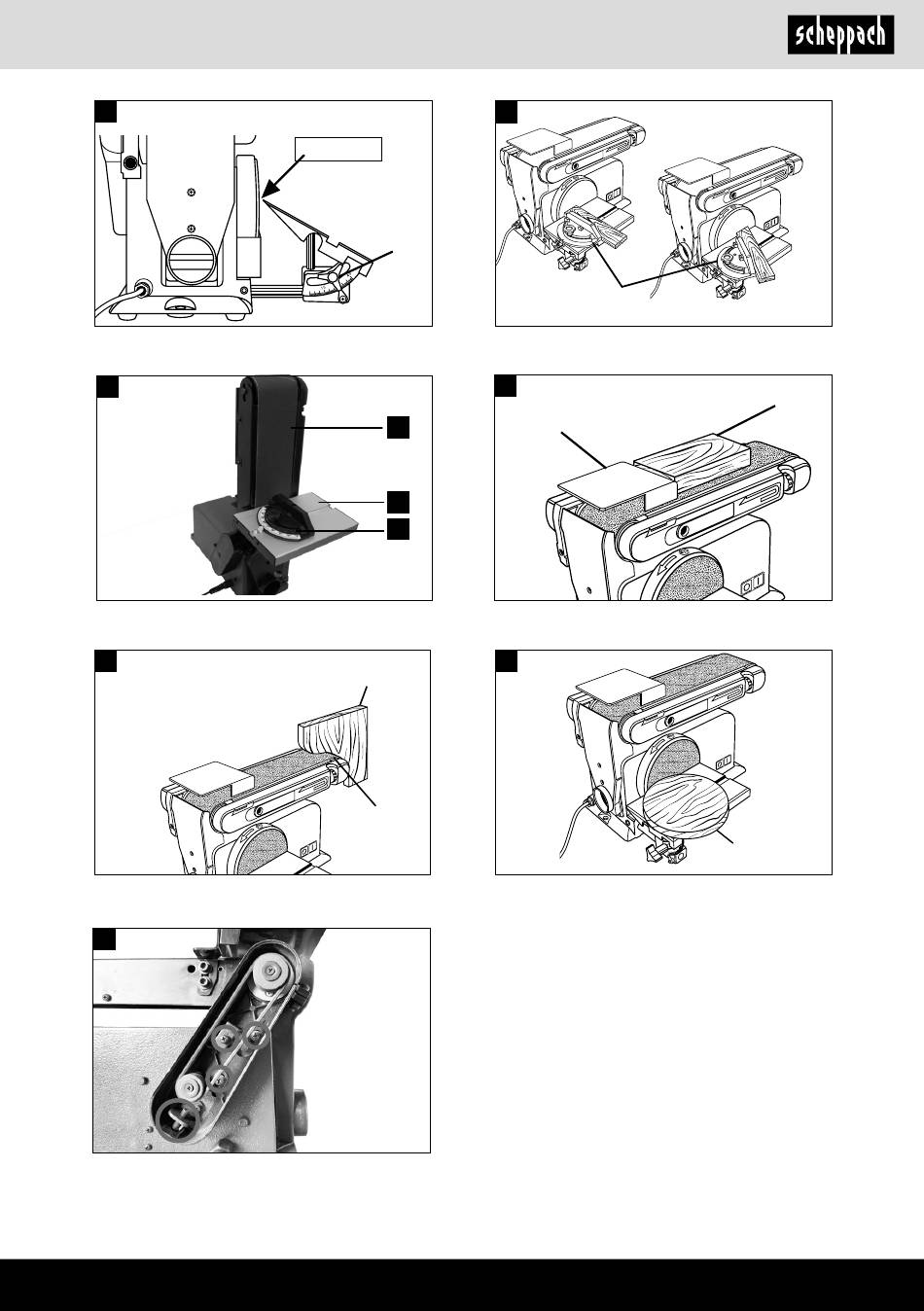 scheppach