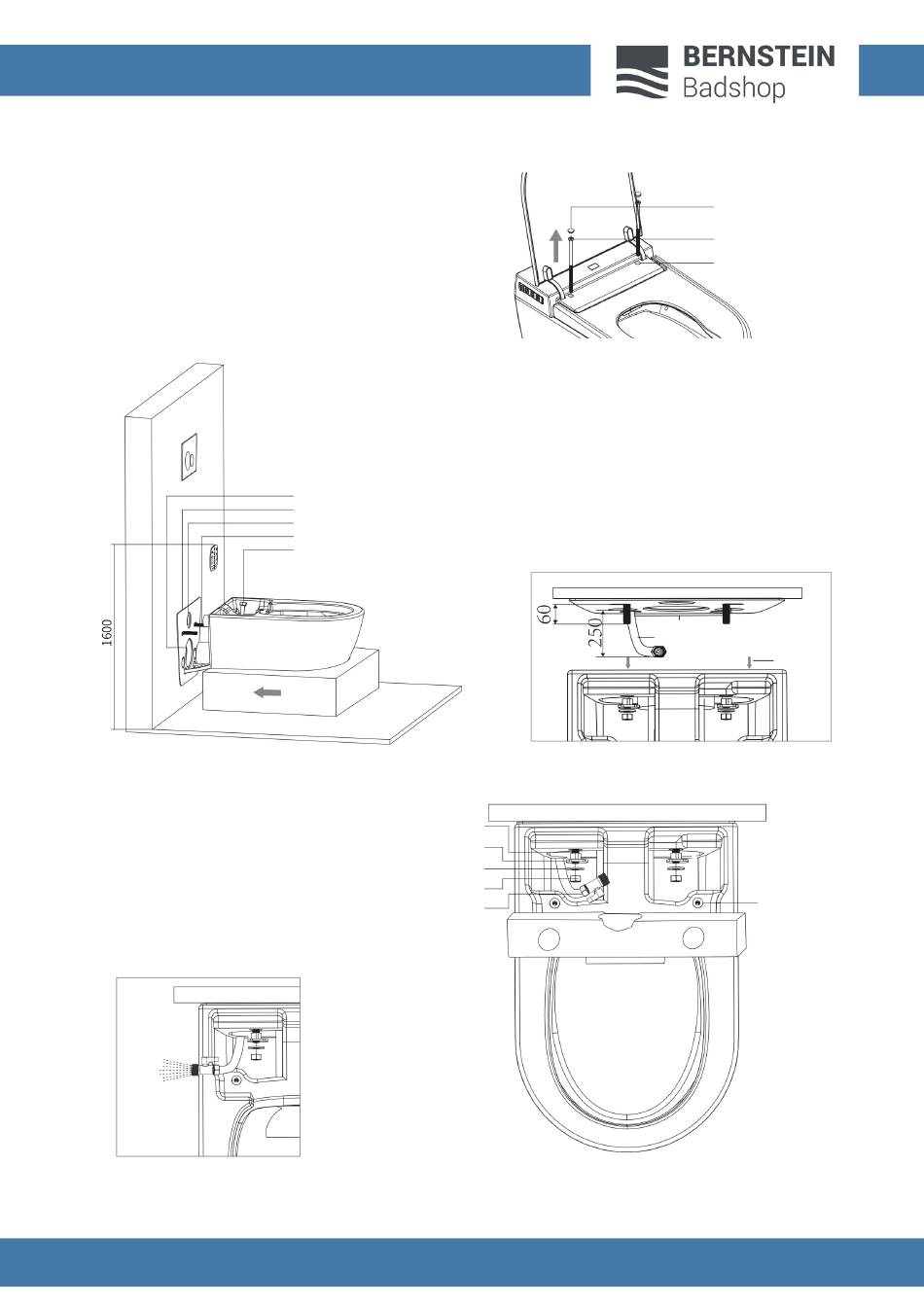 BERNSTEIN
Badshop

1600

60

250