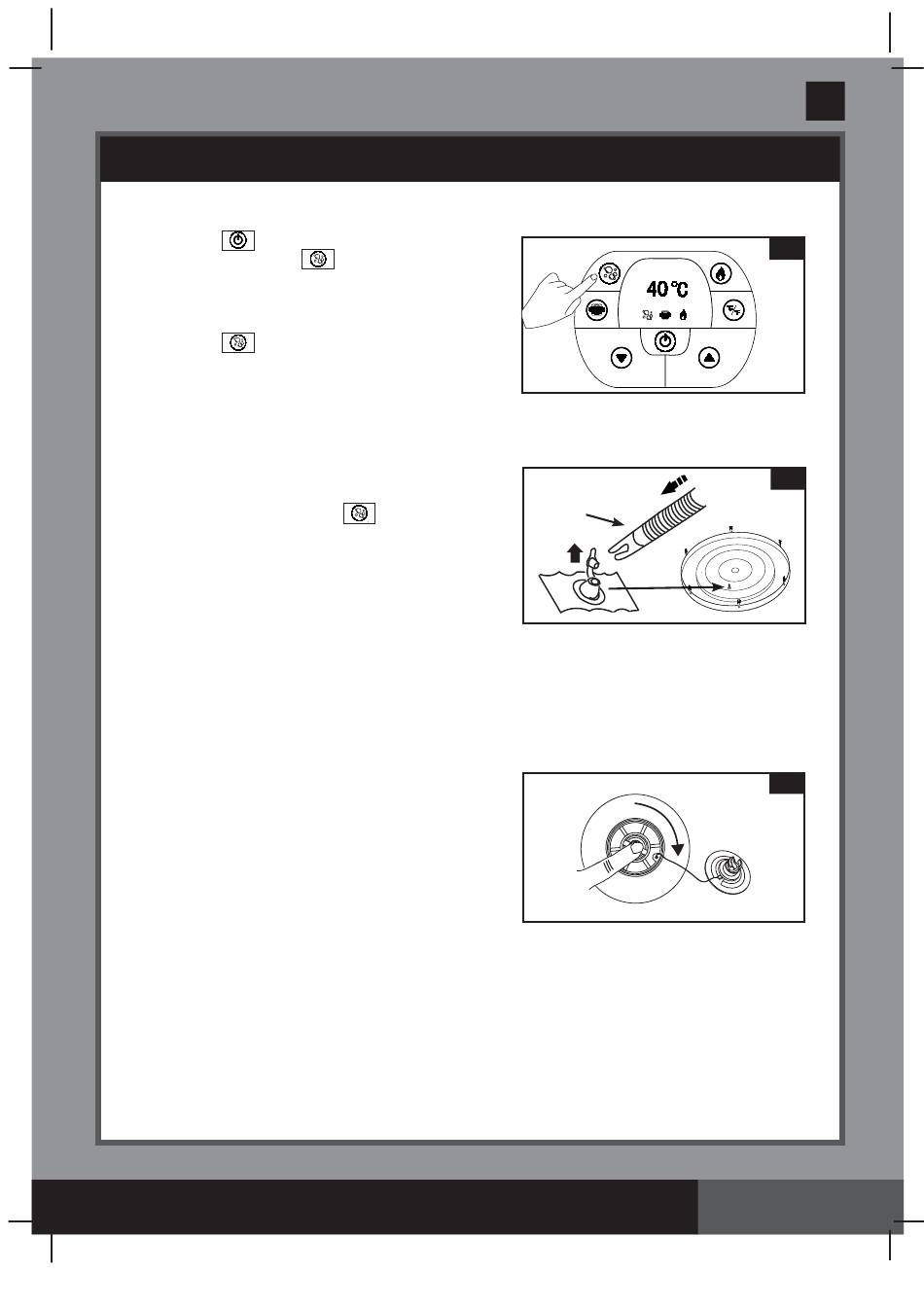 40 °C