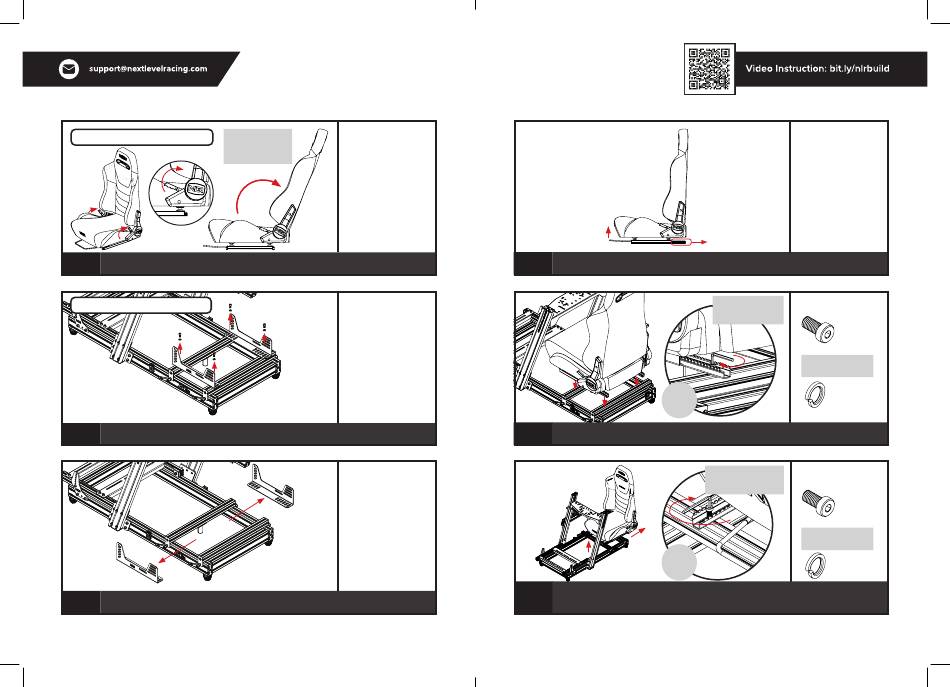 support@nextlevelracing.com

Video Instruction: bit.ly/nlrbuild