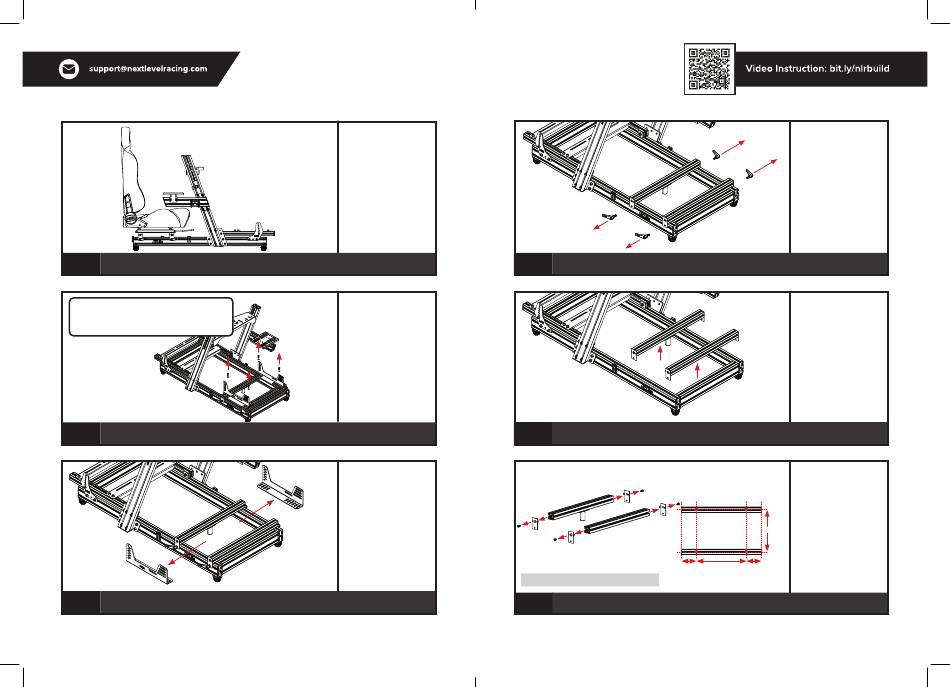 support@nextlevelracing.com

Video Instruction: bit.ly/nlrbuild