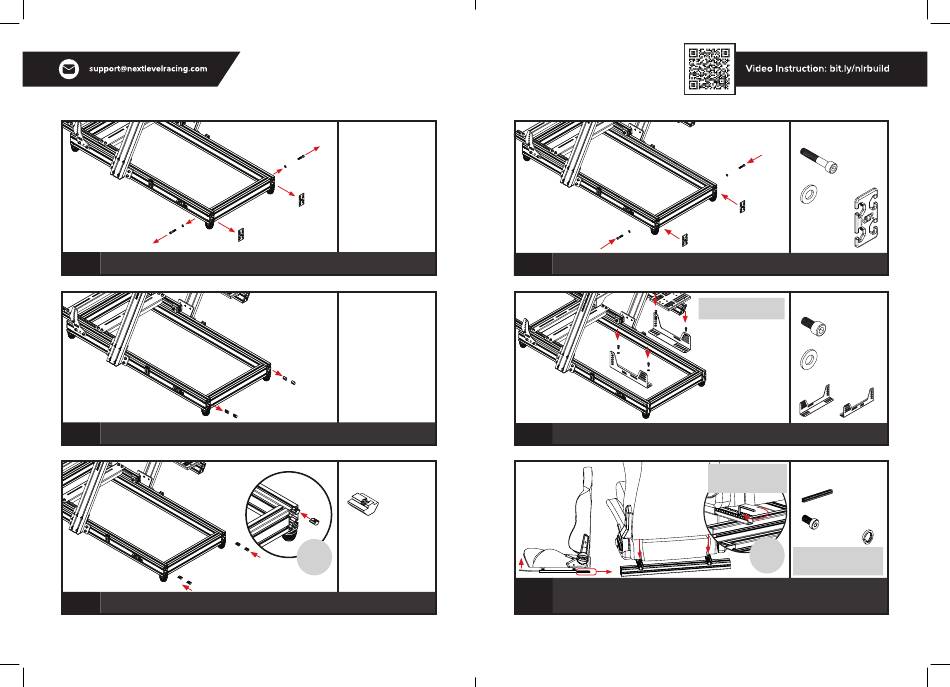 support@nextlevelracing.com

Video Instruction: bit.ly/nlrbuild