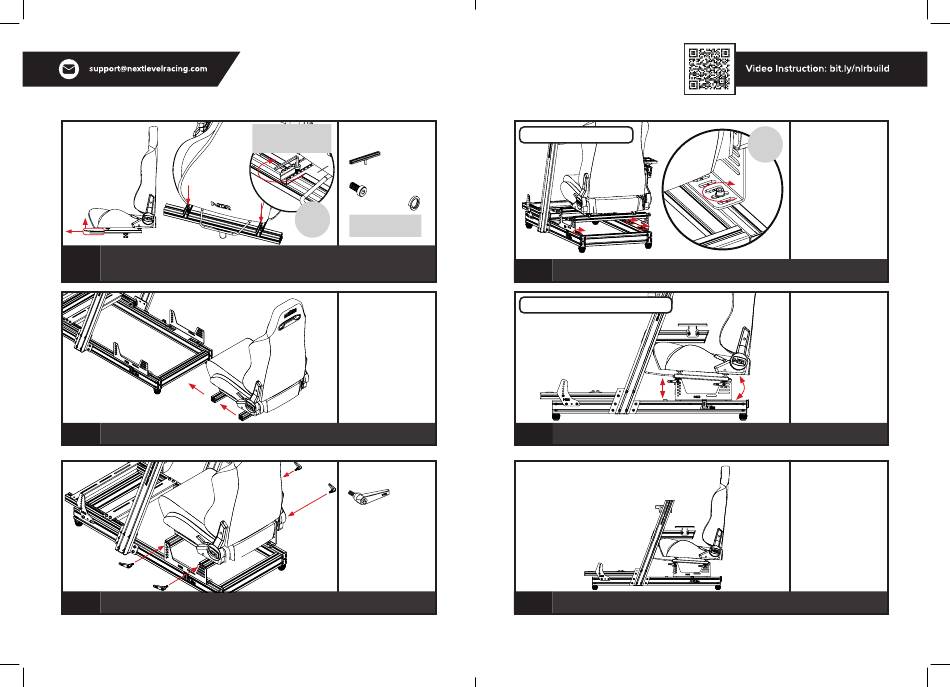 support@nextlevelracing.com

Video Instruction: bit.ly/nlrbuild