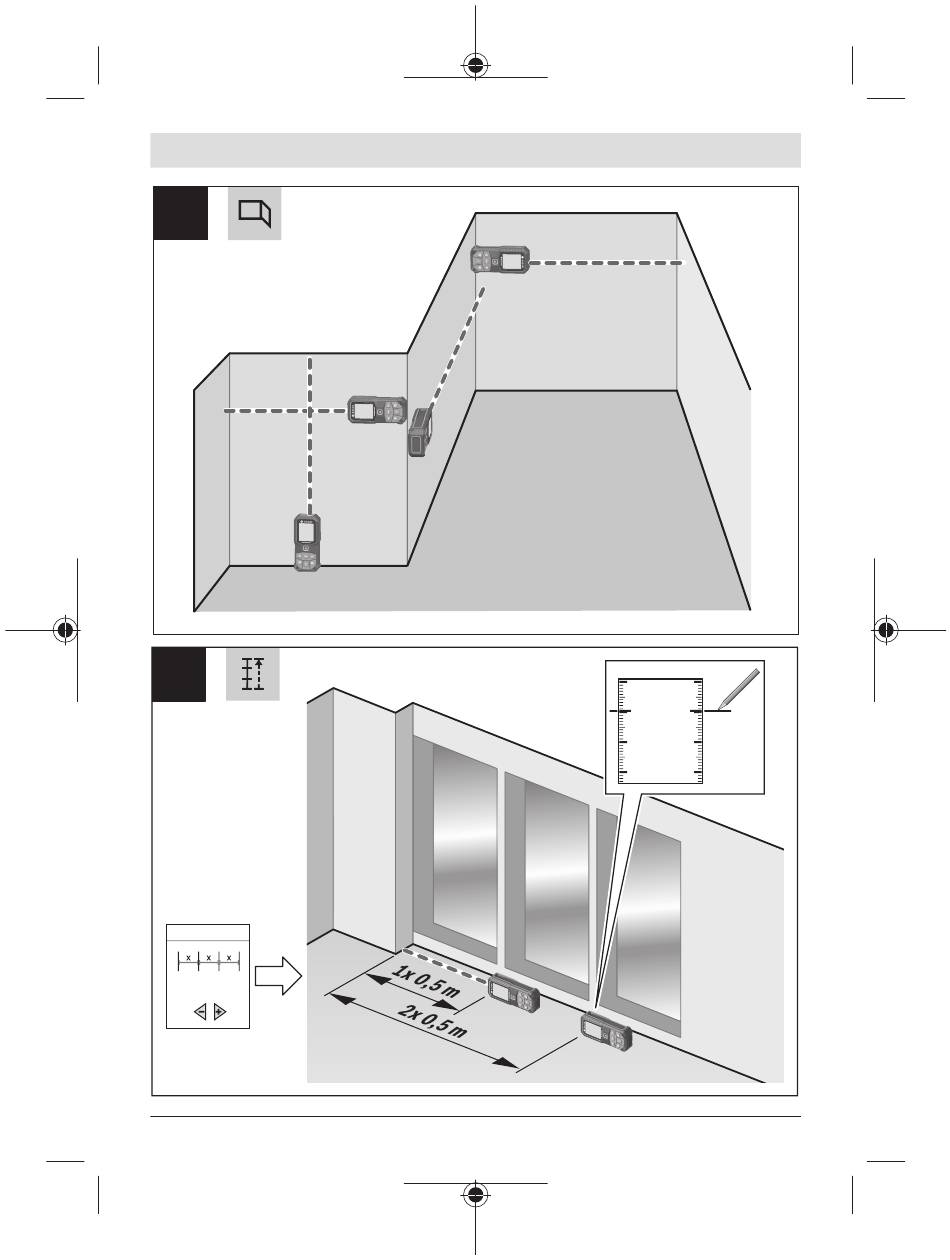 x x x

1x 0,5 m

2x 0,5 m