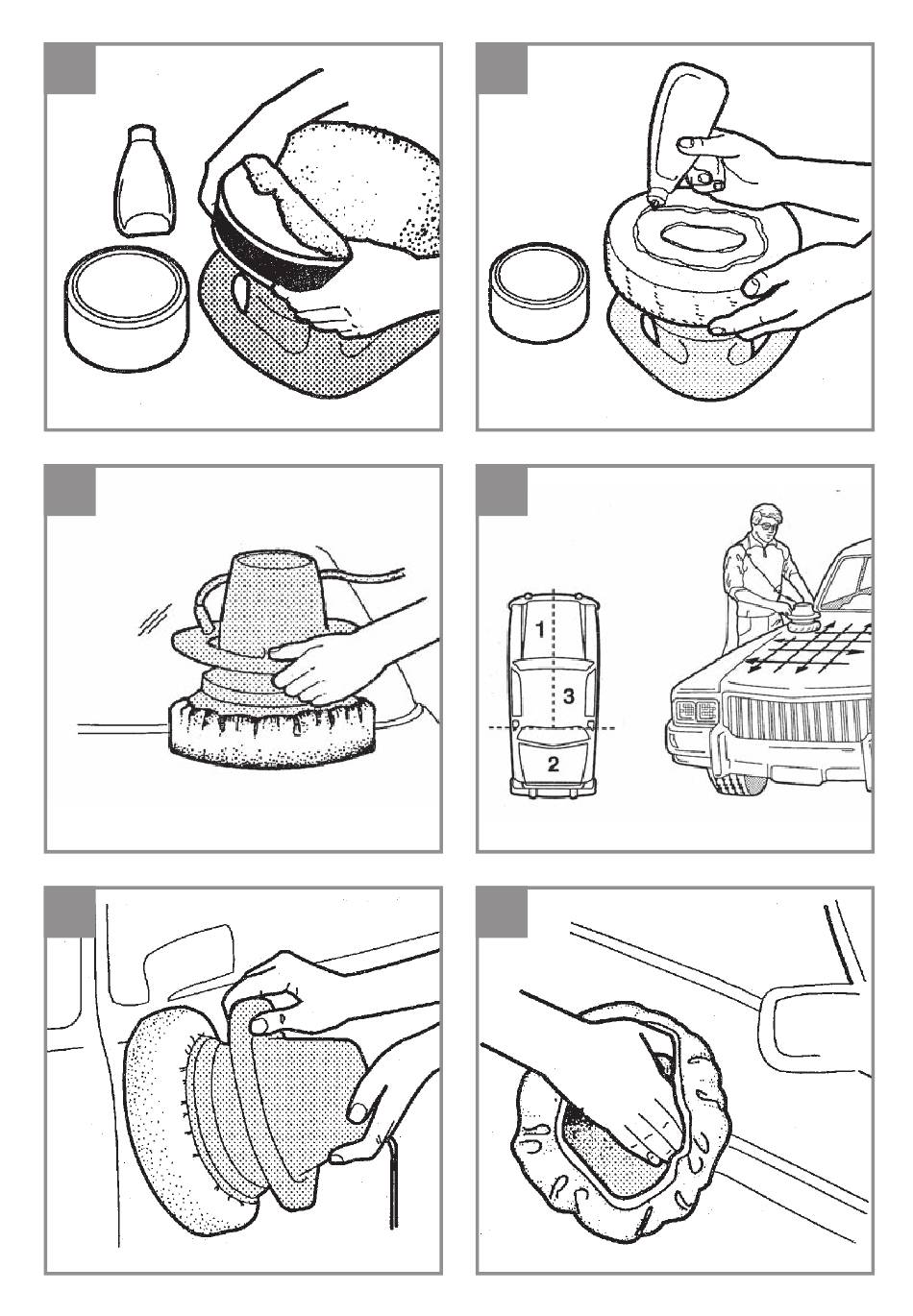 1
3
2