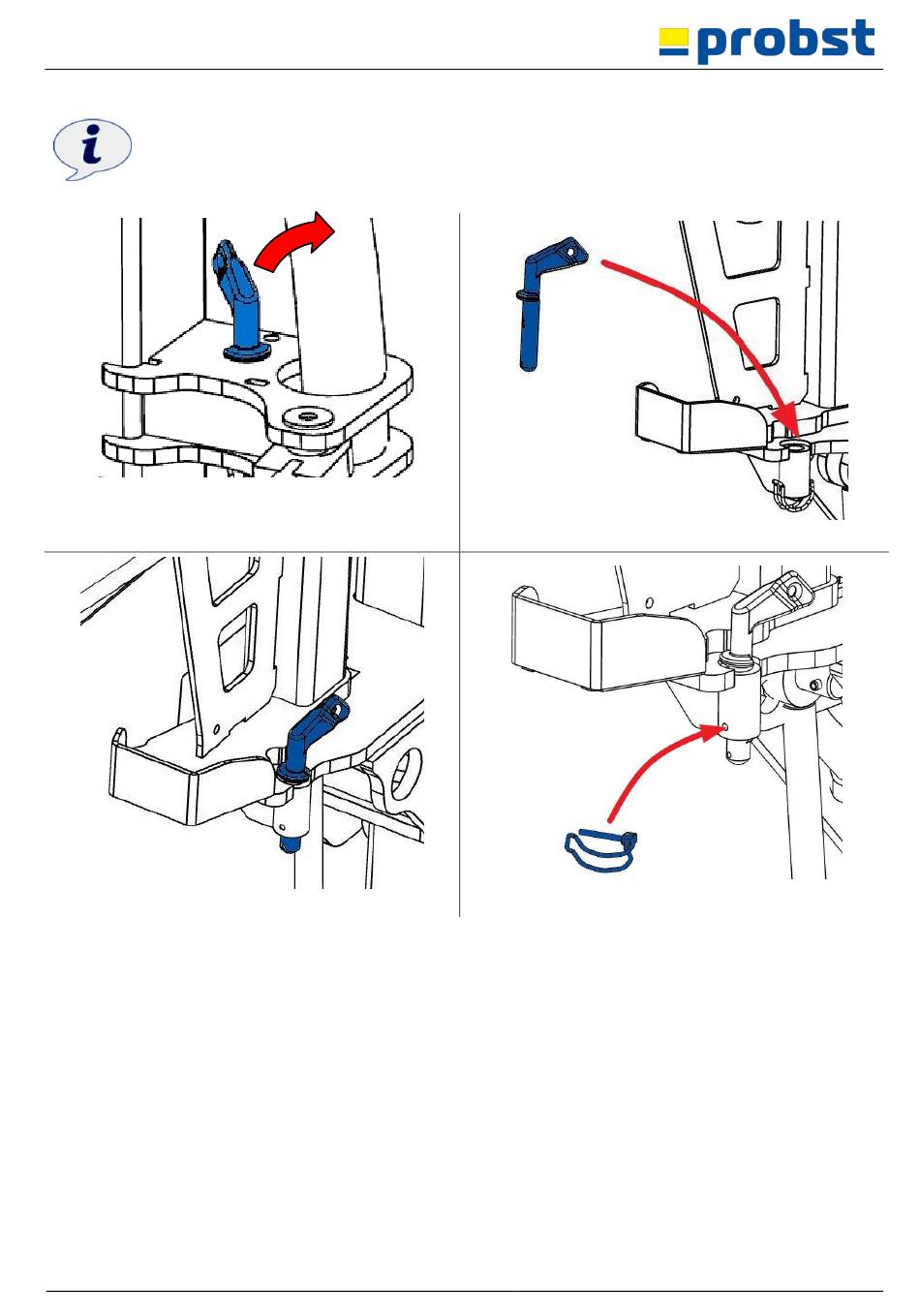 probst

i