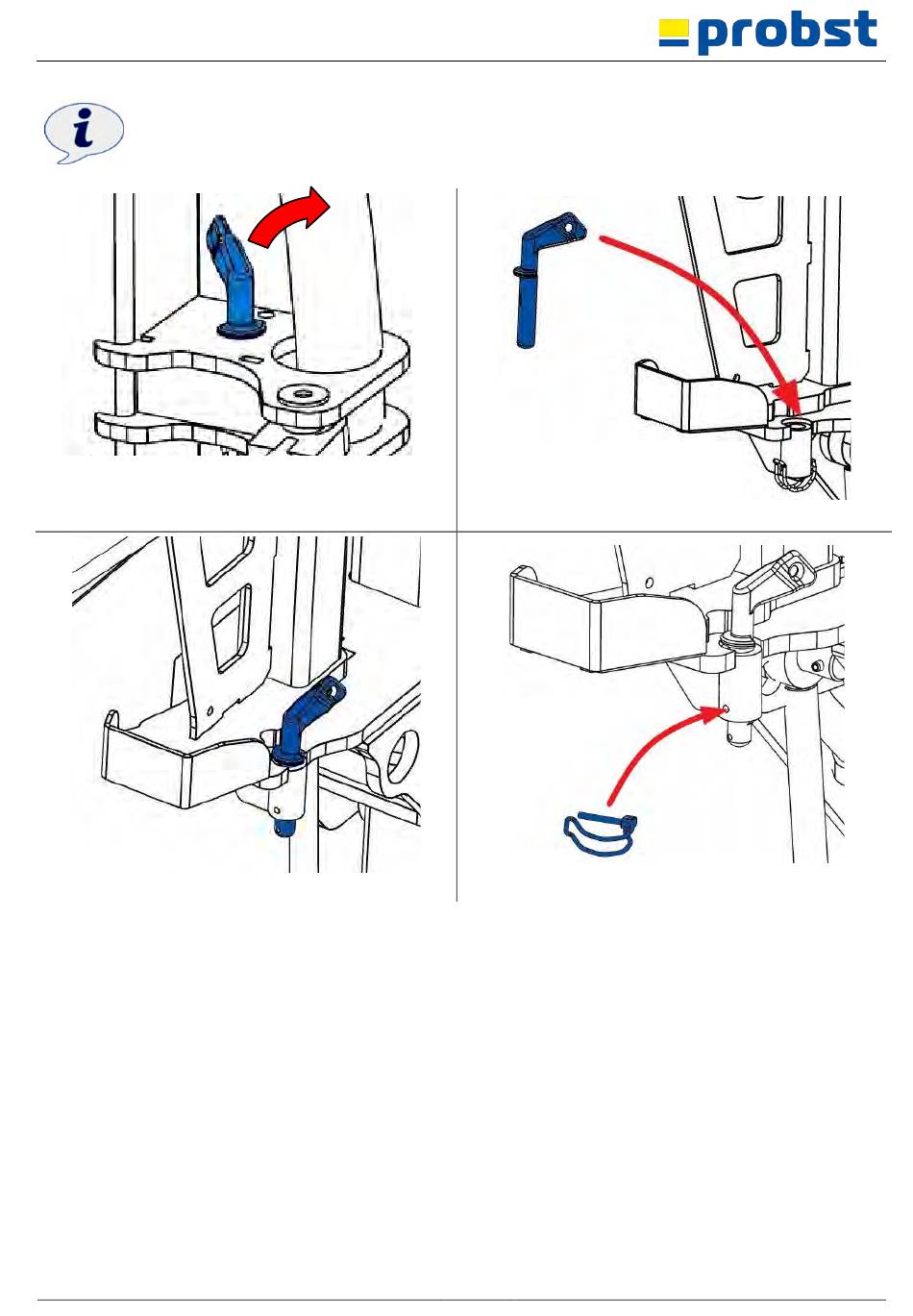 probst

i