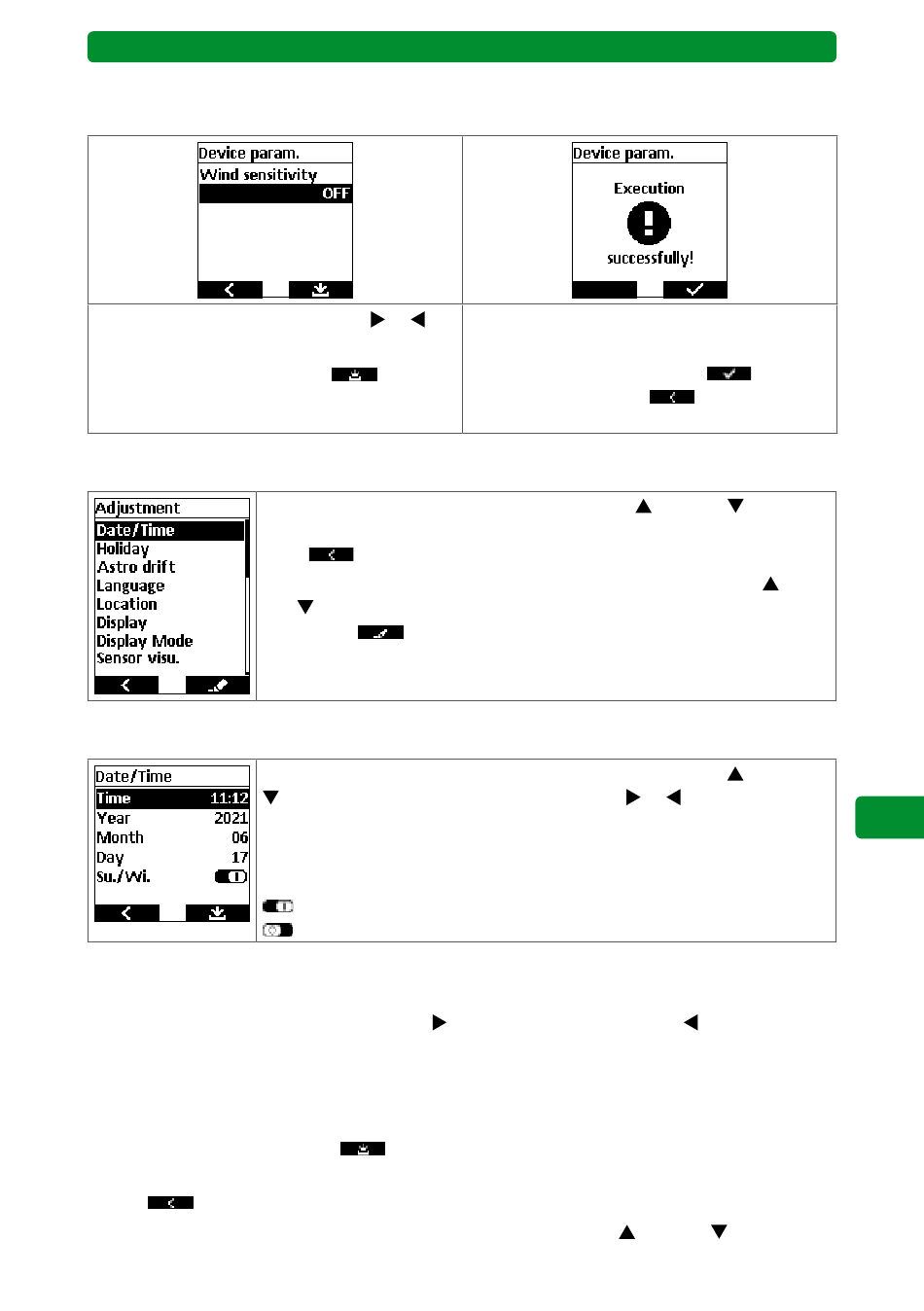 Device param.
Wind sensitivity
OFF

Device param.
Execution
successfully!

Adjustment
Date/Time
Holiday
Astro drift
Language
Location
Display
Display Mode
Sensor visu.

Date/Time

| Time | 11:12 |
|---|---|
| Year | 2021 |
| Month | 06 |
| Day | 17 |
| Su./Wi. | |