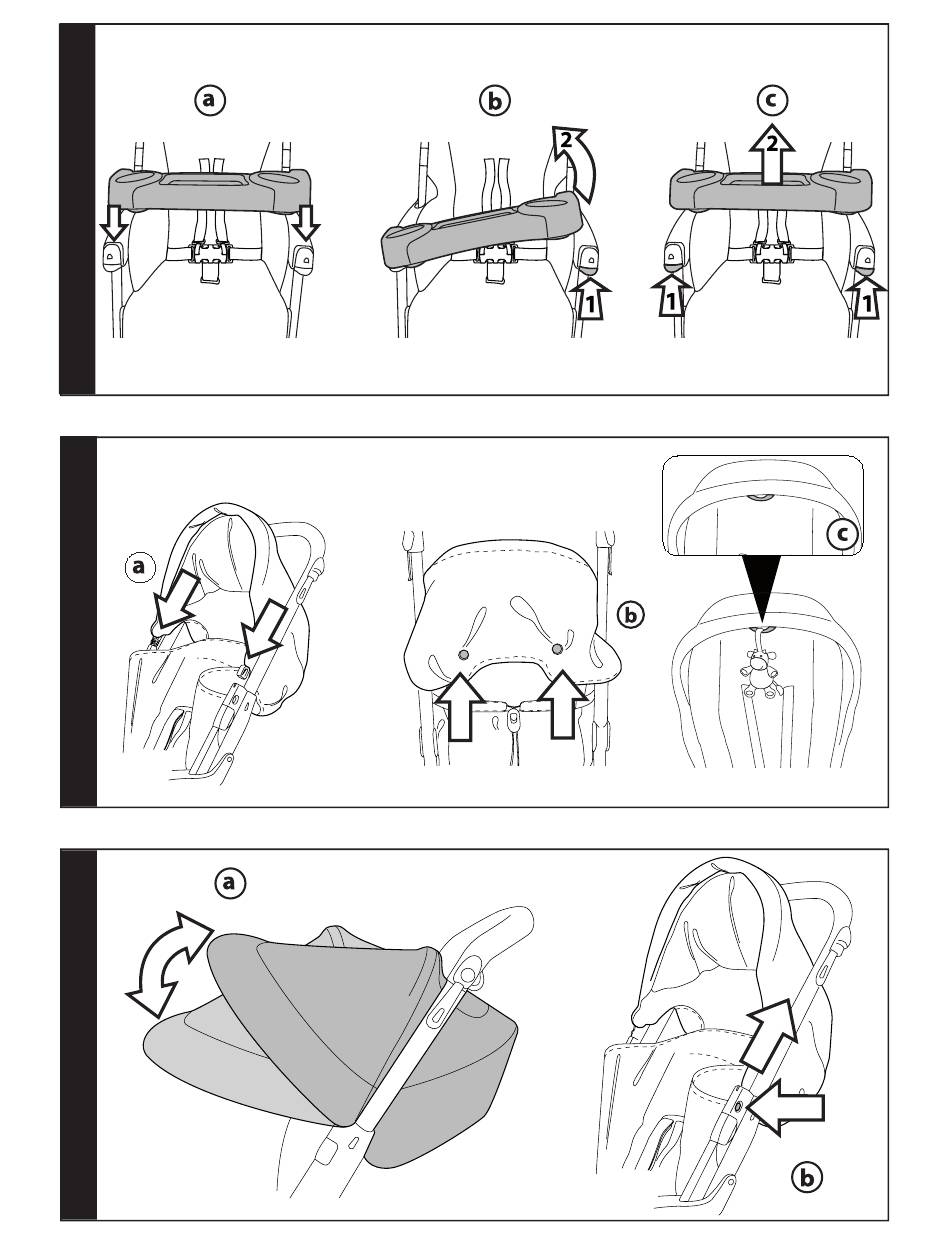 a
b
2
1
c
2
1
1

a
b
c

a
b