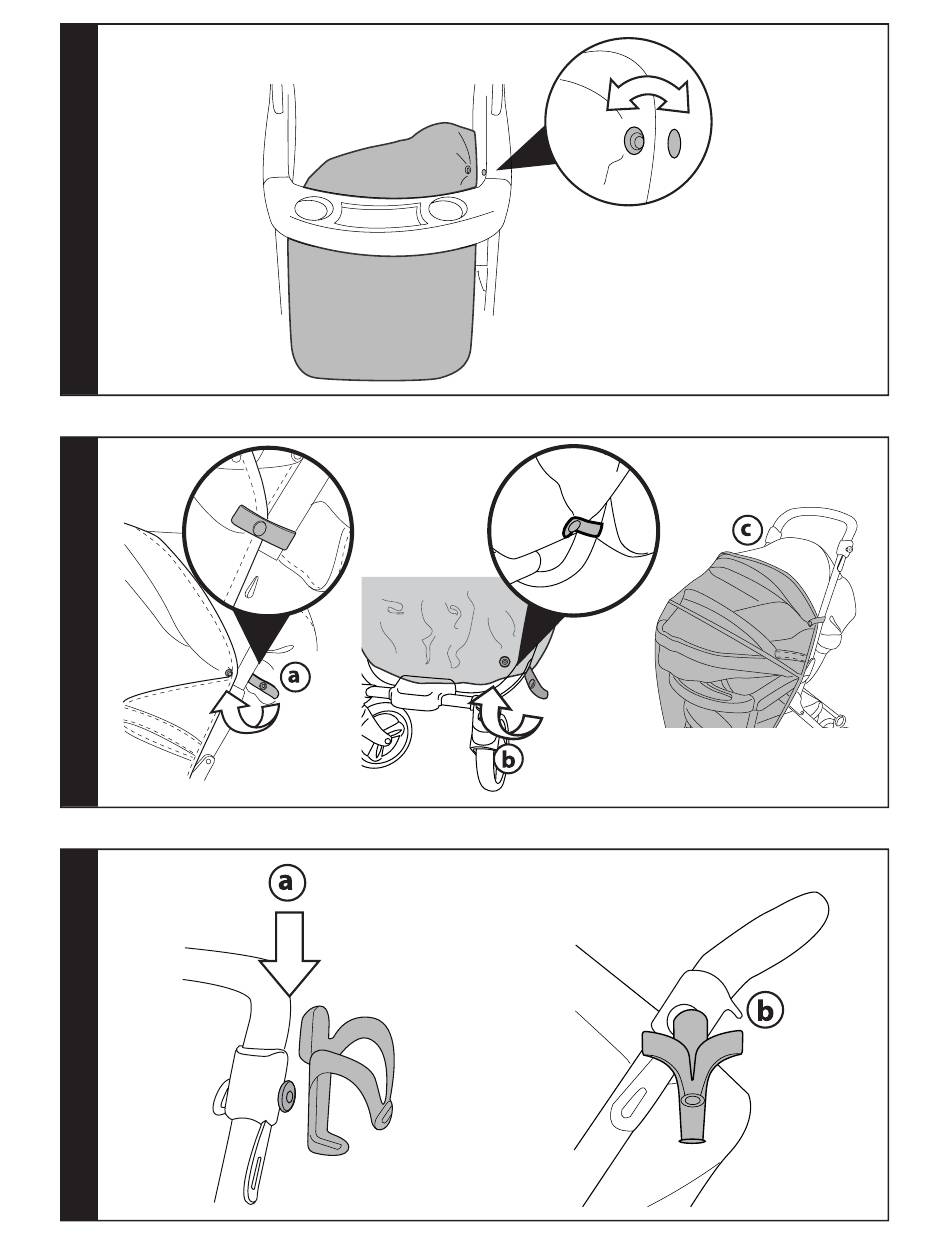 a

b

c

a

b