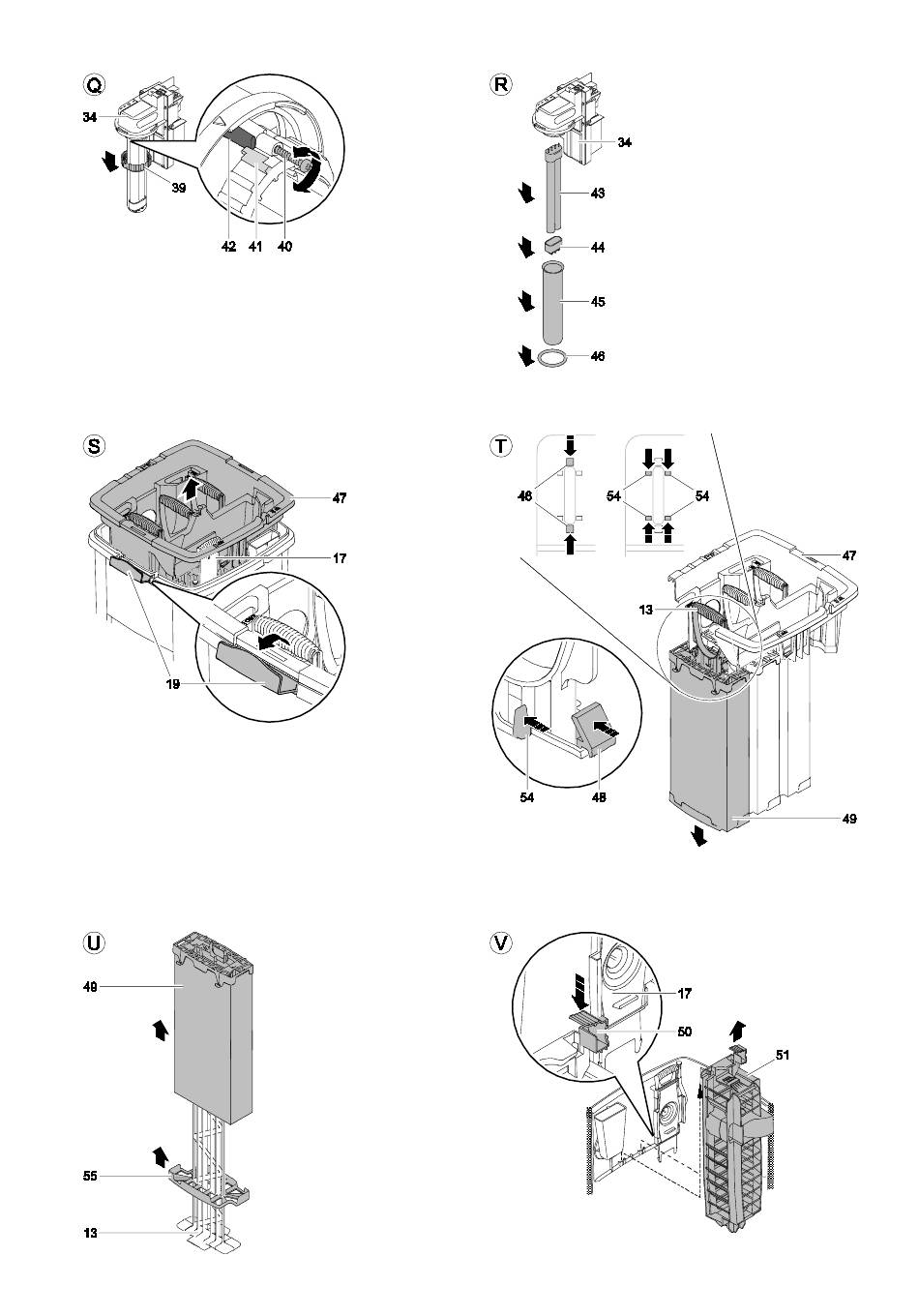 Q

34

39

42 41 40

R

34

43

44

45

46

S

47

17

19

T

48

54

54

47

13

54

48

49

U

49

55

13

V

17

50

51