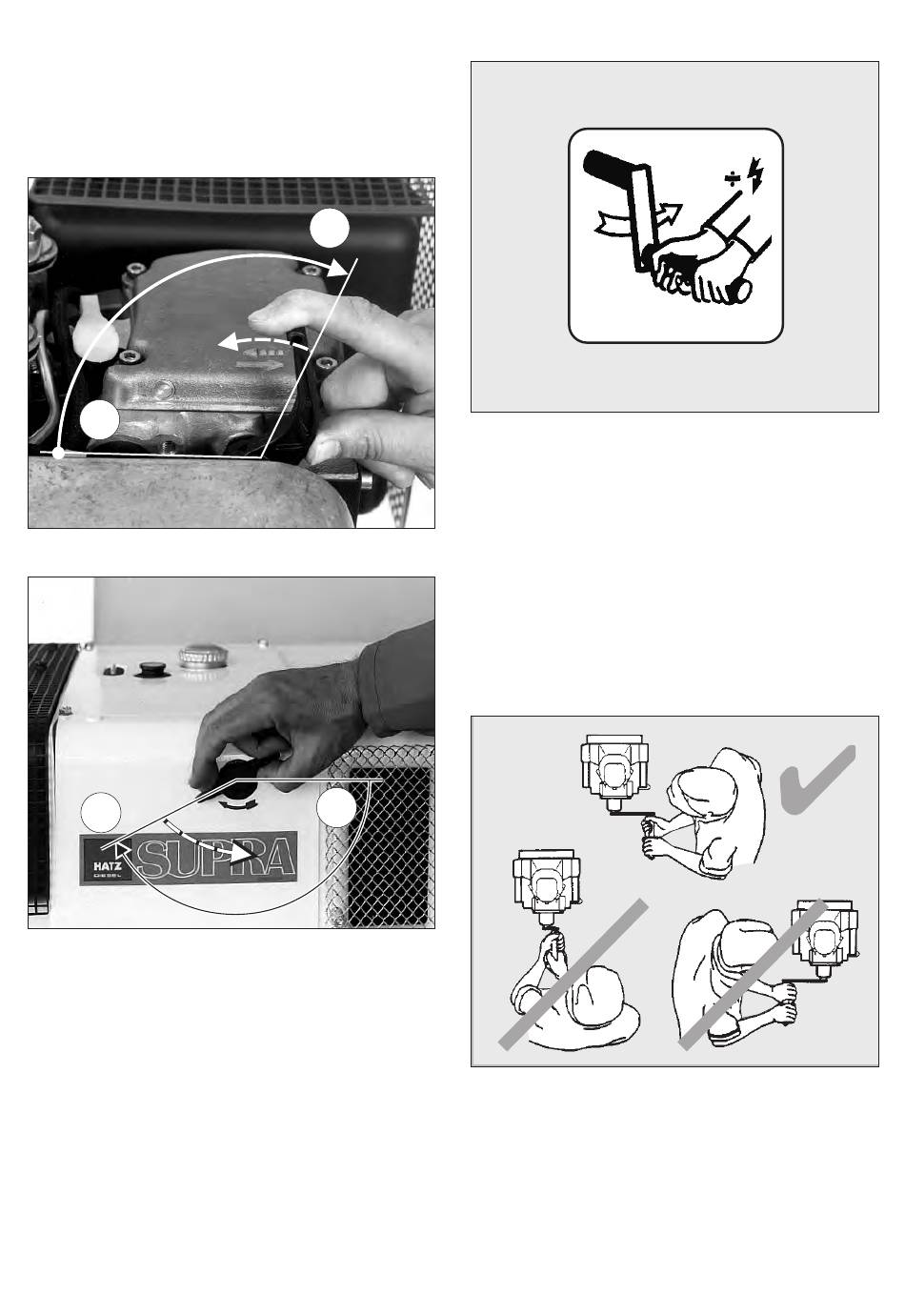 HATZ DIESEL SUPRA