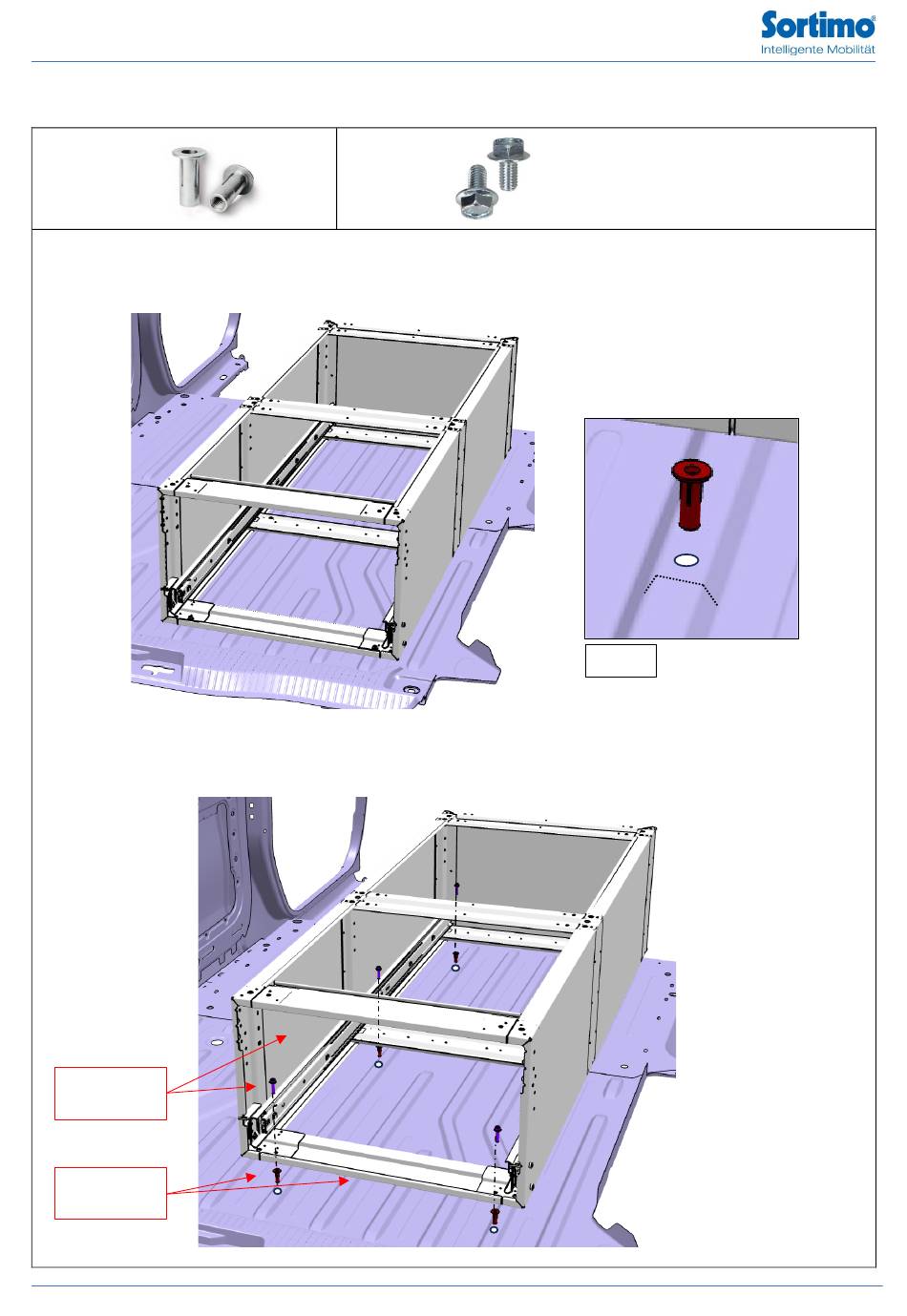 Sortimo®
Intelligente Mobilität