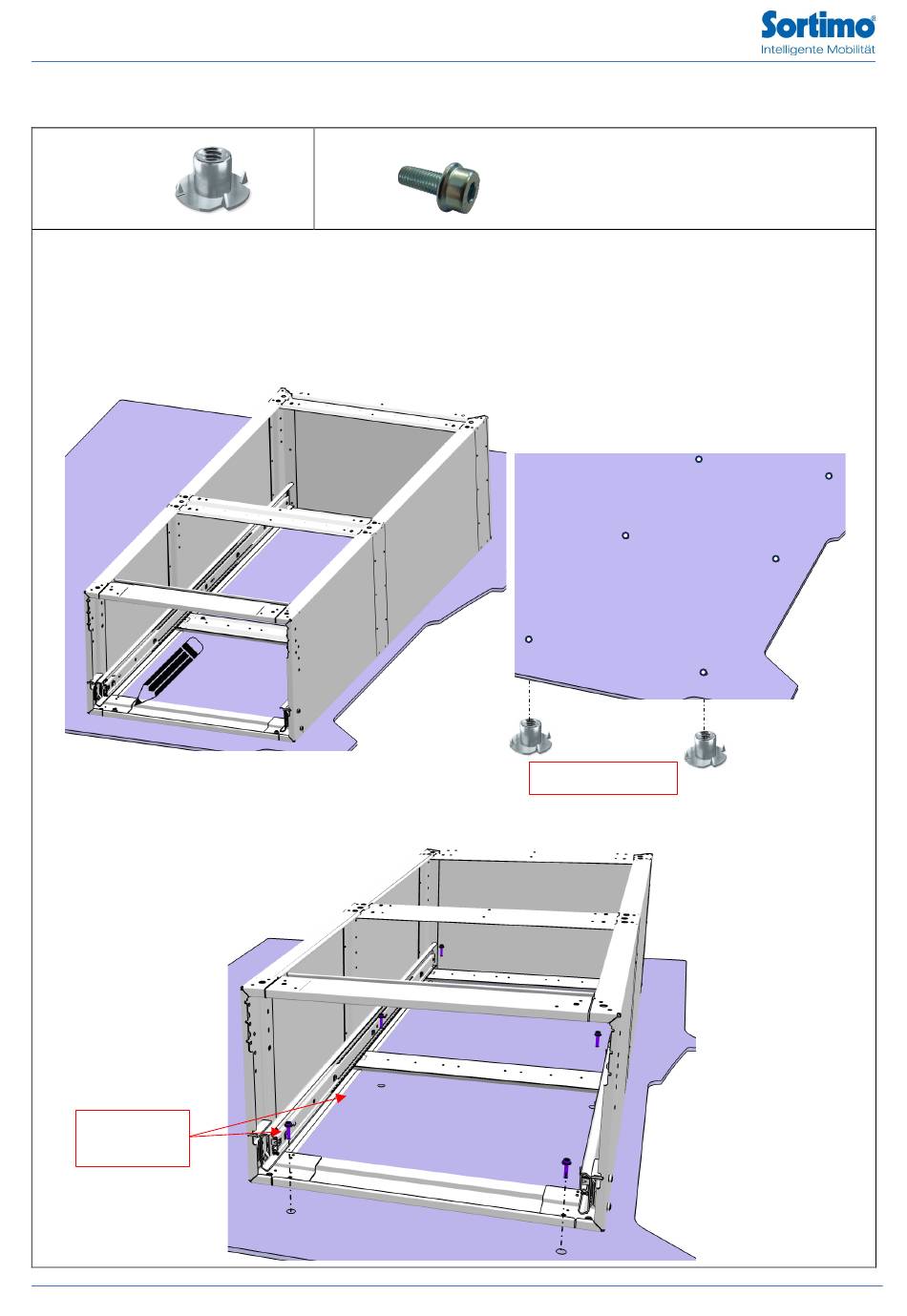 Sortimo®
Intelligente Mobilität