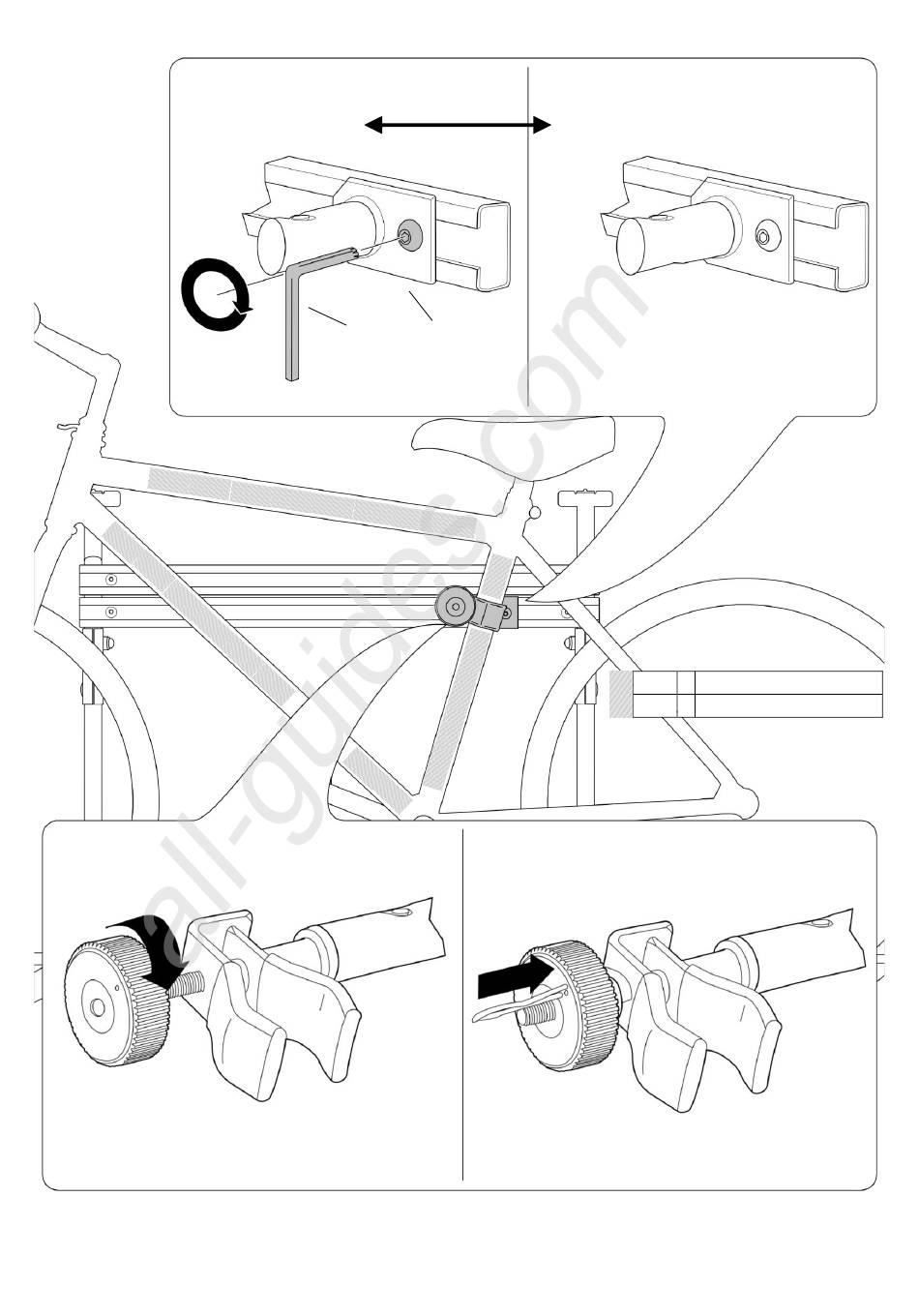 all-guides.com