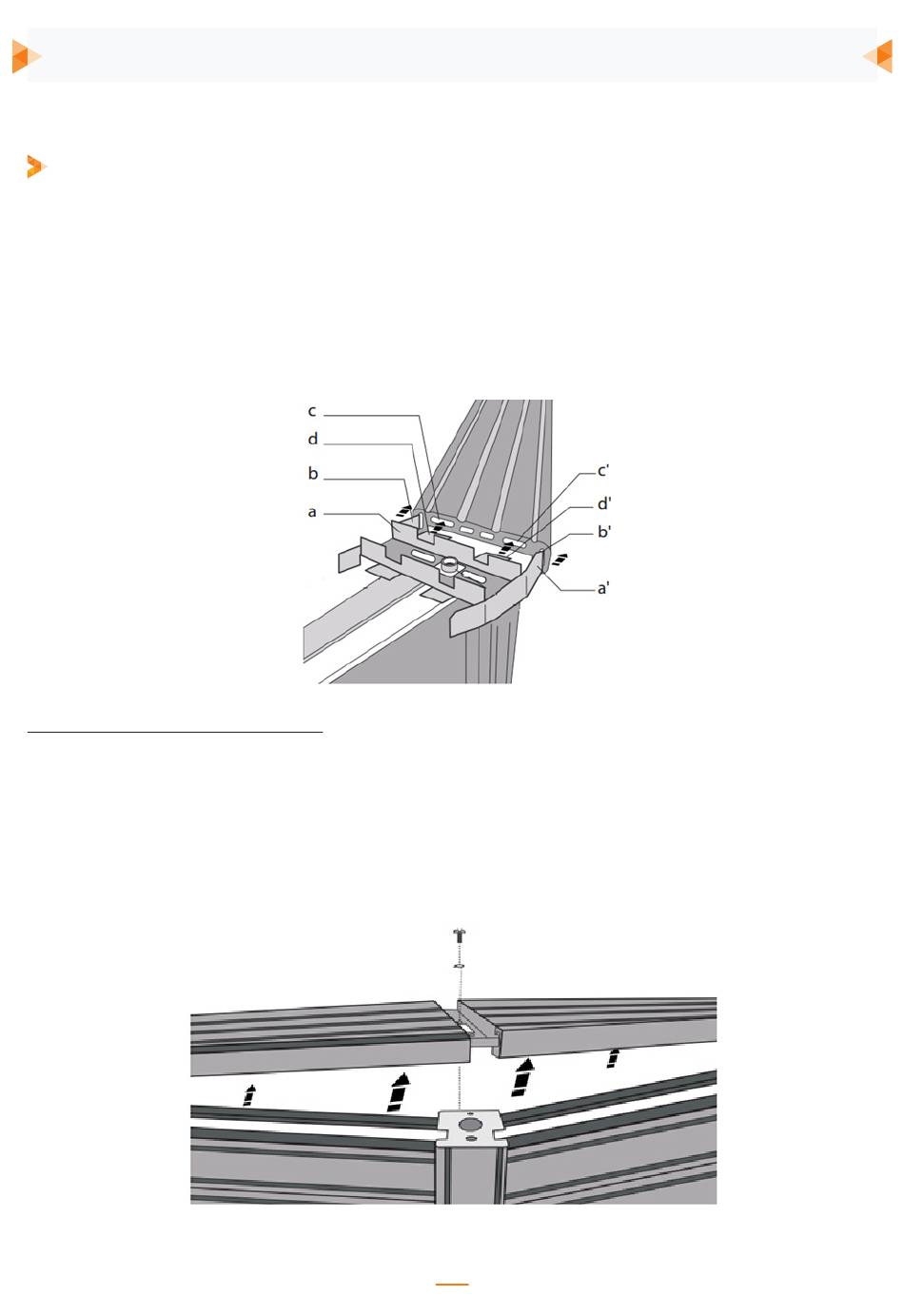 c
d
b
a
c'
d'
b'
a'