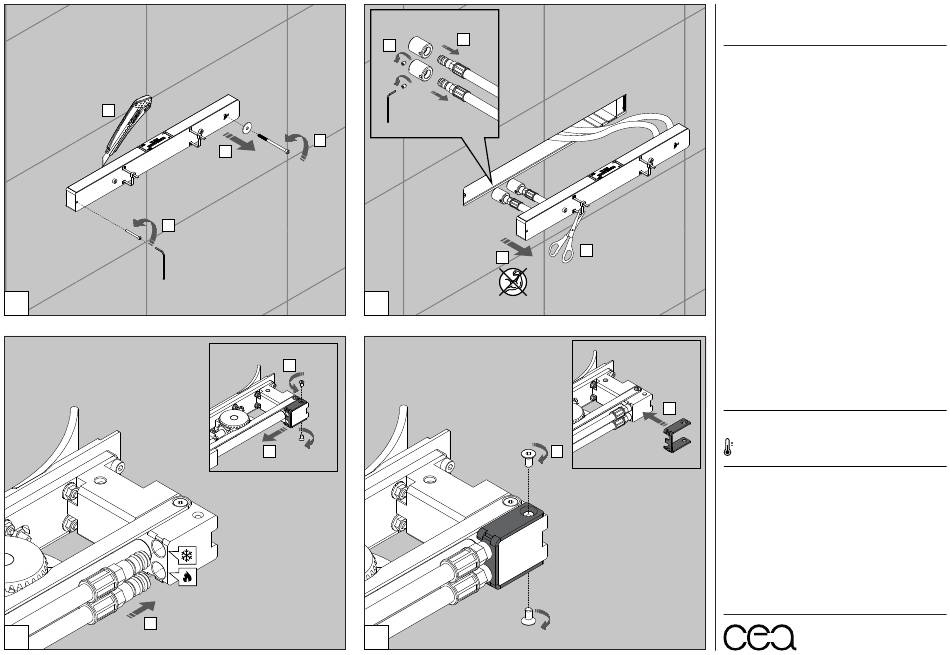 cea