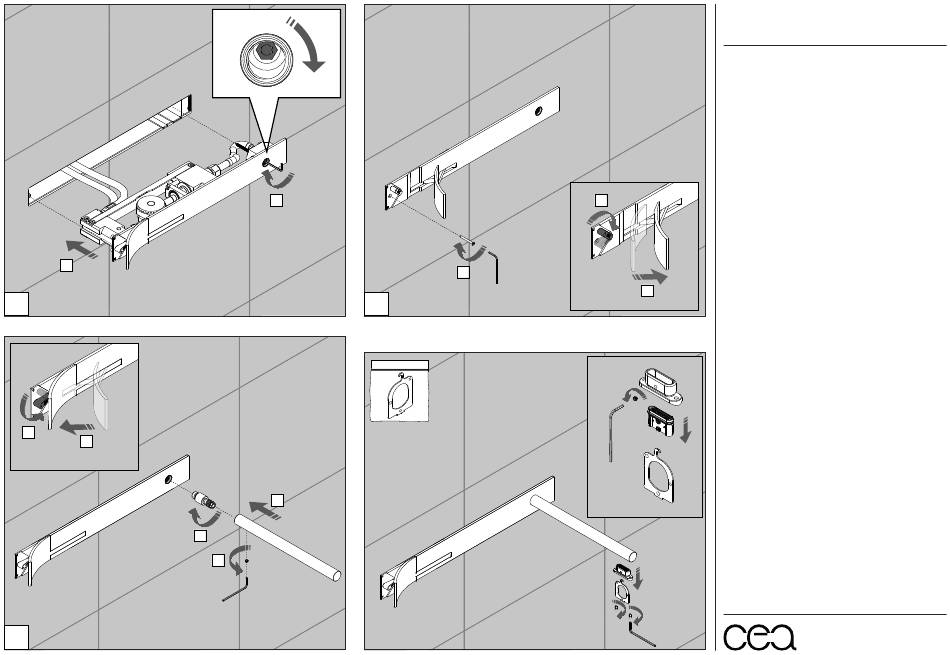 cea