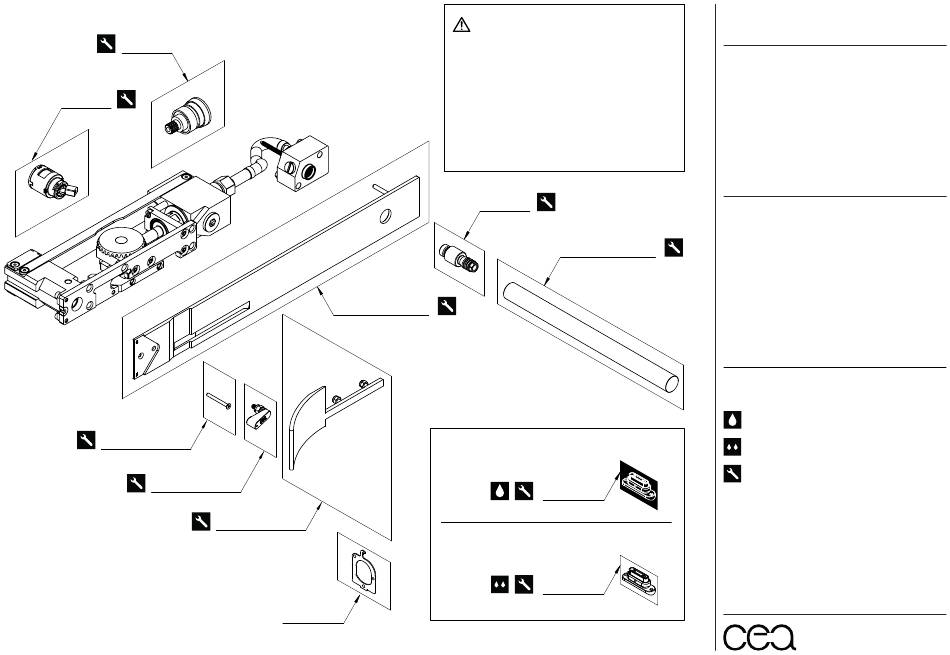 cea