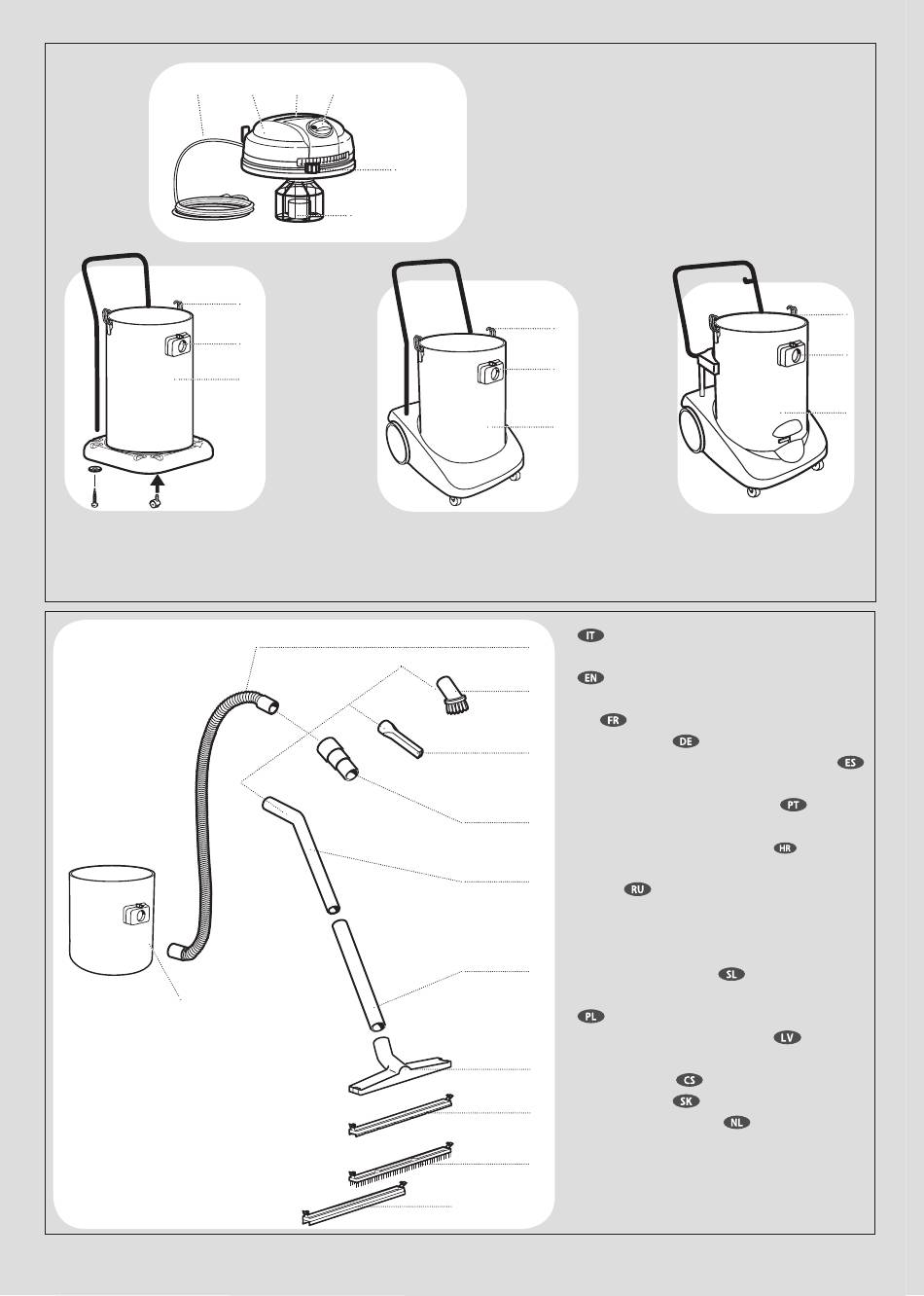 IT

EN

FR

DE

ES

PT

HR

RU

SL

PL

LV

CS

SK

NL