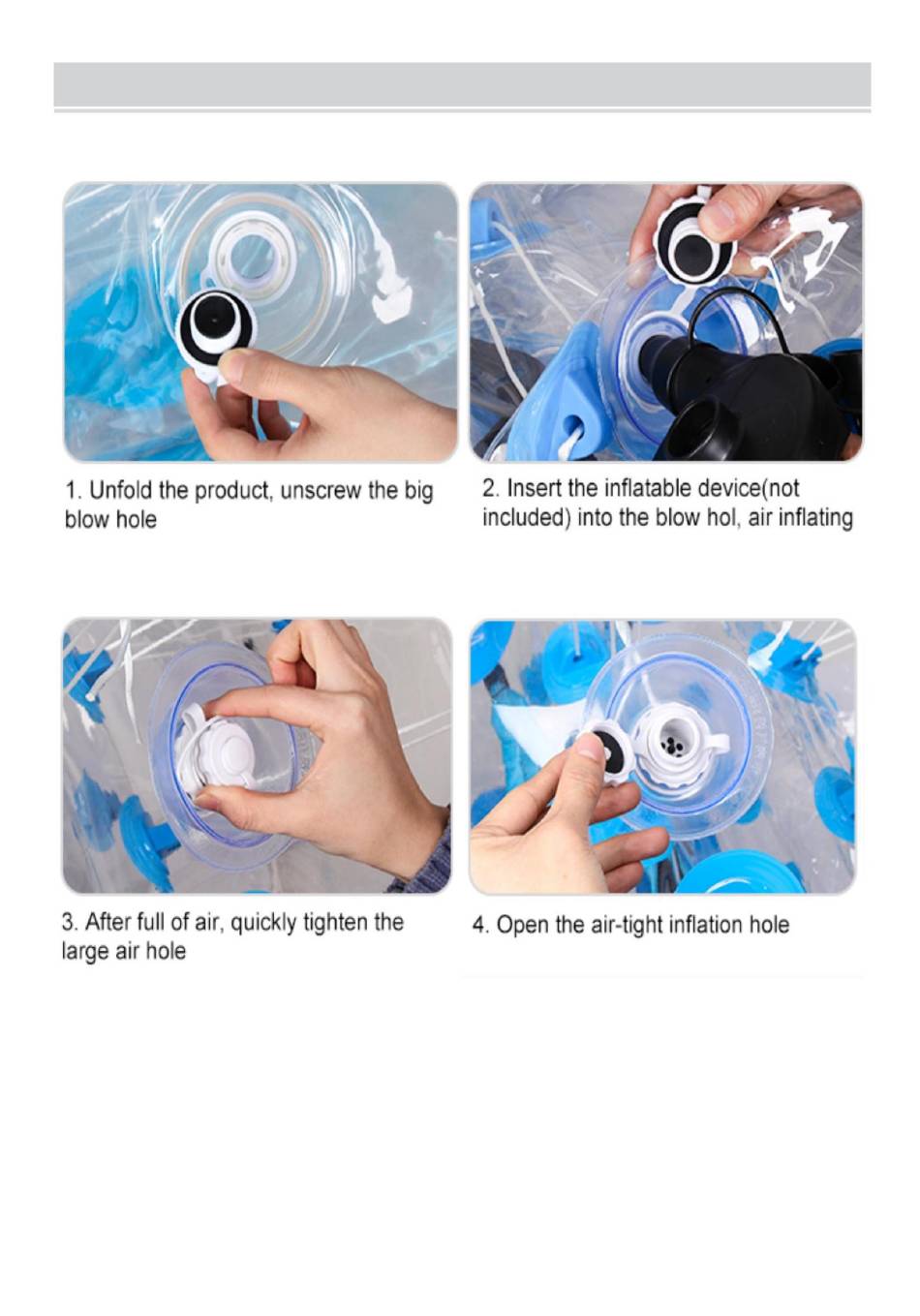 1. Unfold the product, unscrew the big blow hole

2. Insert the inflatable device(not included) into the blow hol, air inflating

3. After full of air, quickly tighten the large air hole

4. Open the air-tight inflation hole