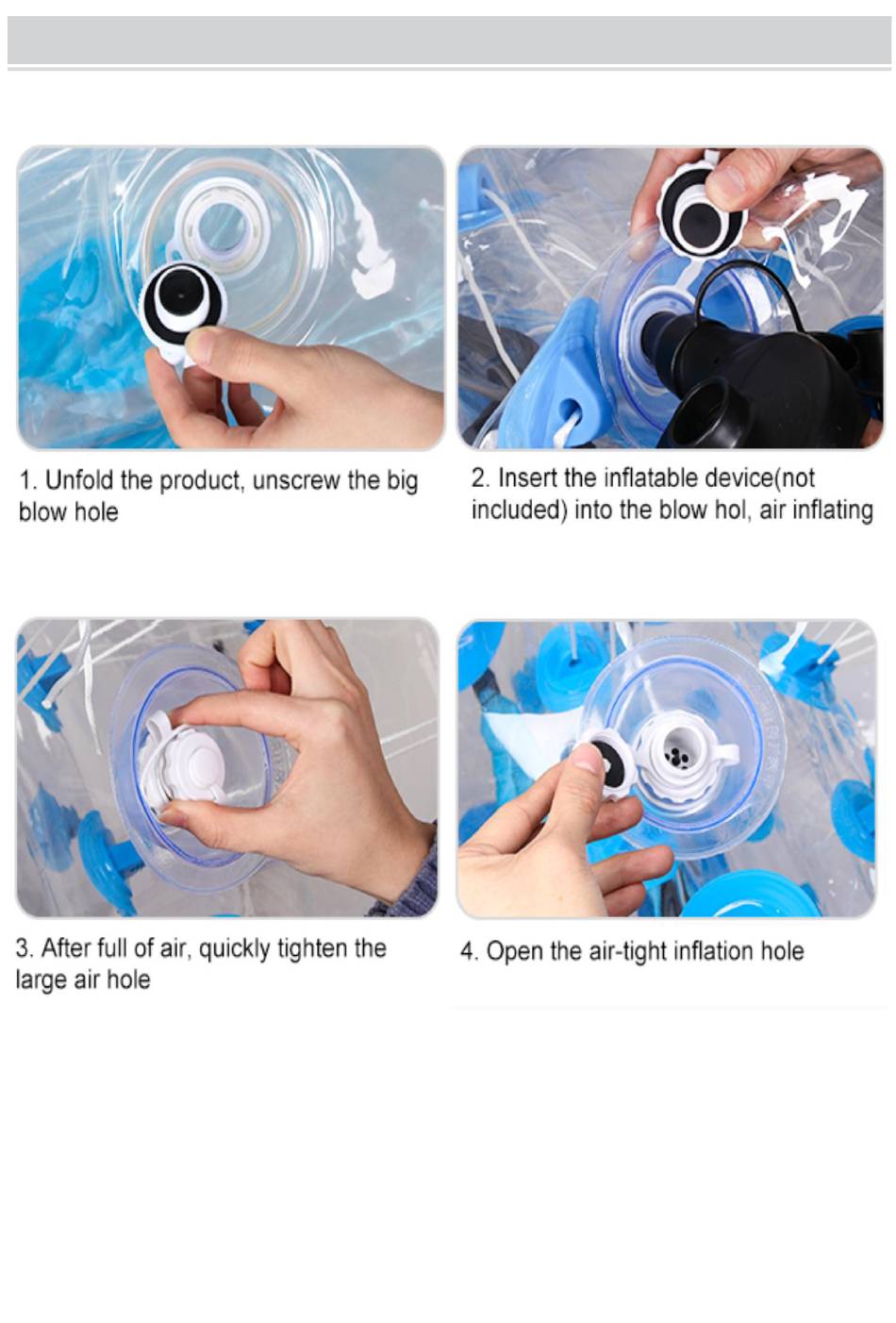 1. Unfold the product, unscrew the big blow hole

2. Insert the inflatable device(not included) into the blow hol, air inflating

3. After full of air, quickly tighten the large air hole

4. Open the air-tight inflation hole