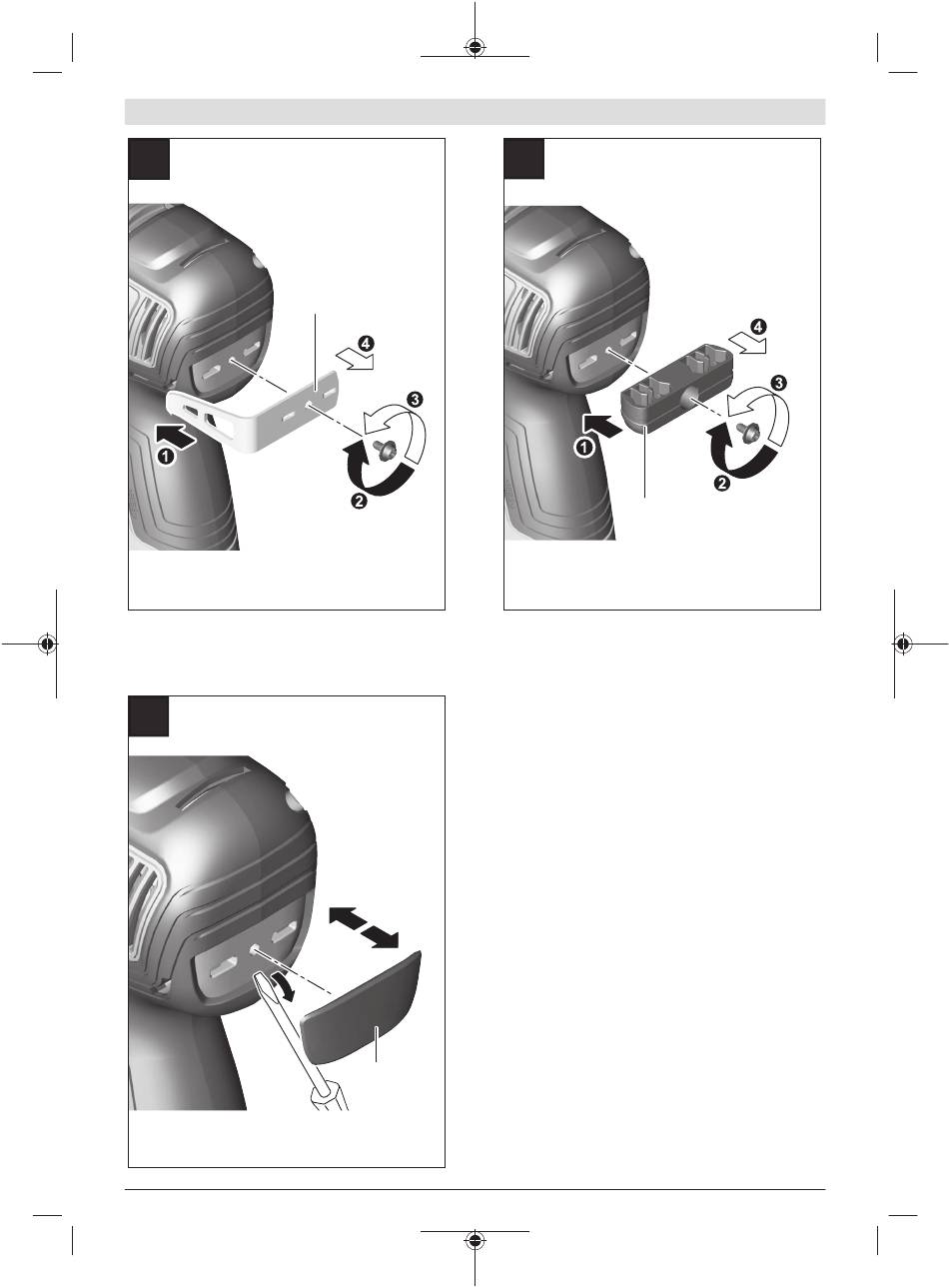 4
3
1
2

4
3
1
2