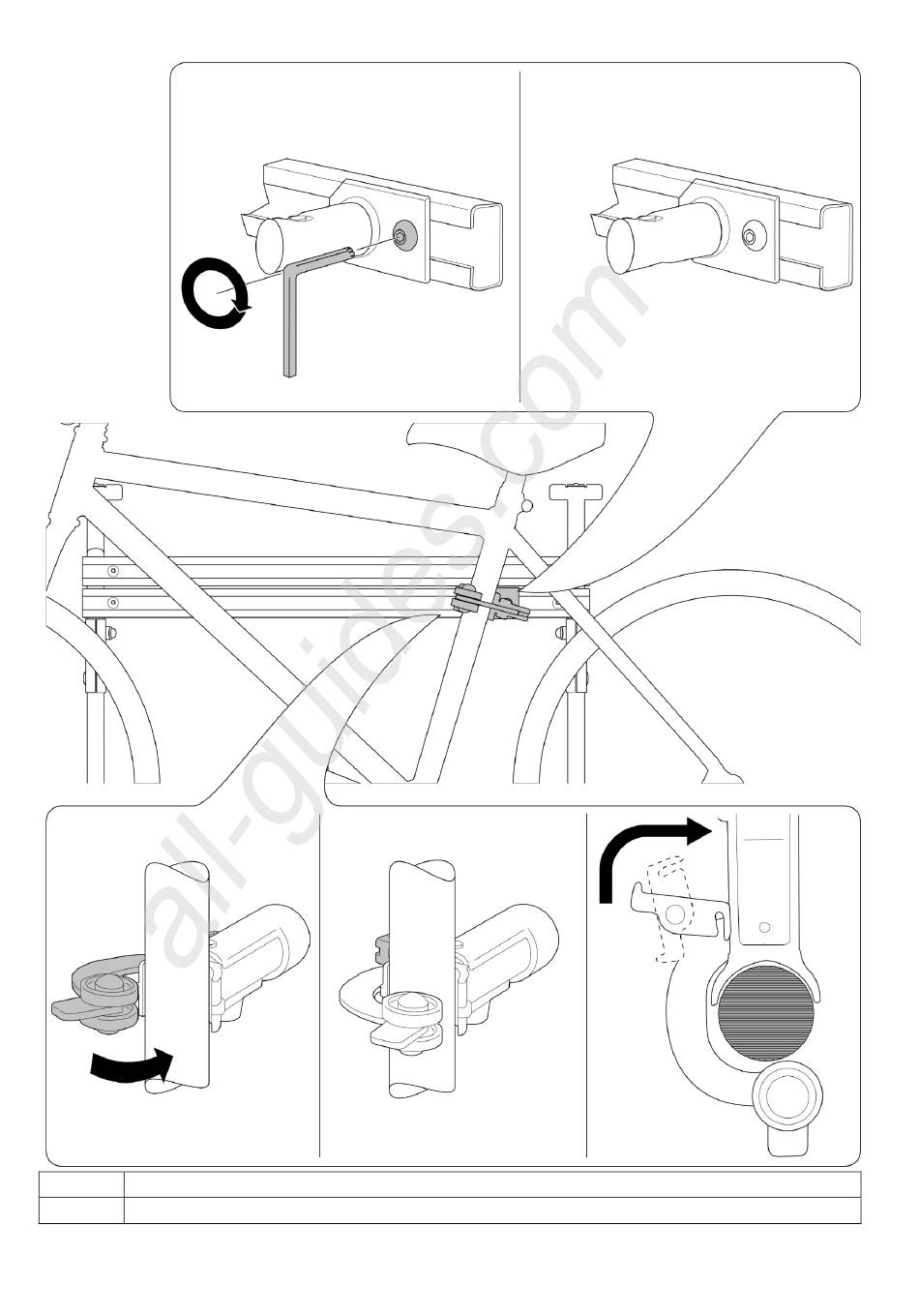 all-guides.com