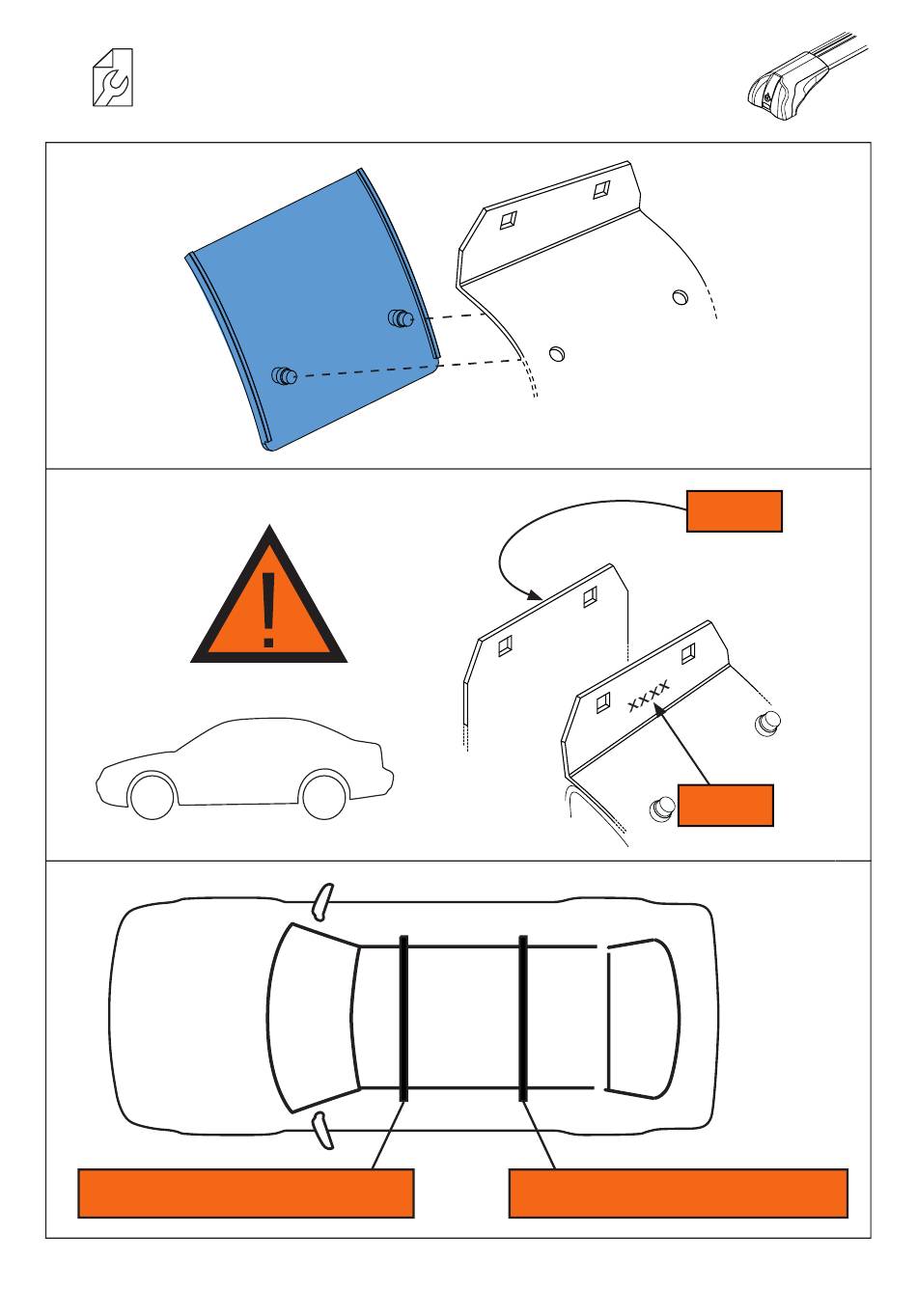 XXXX