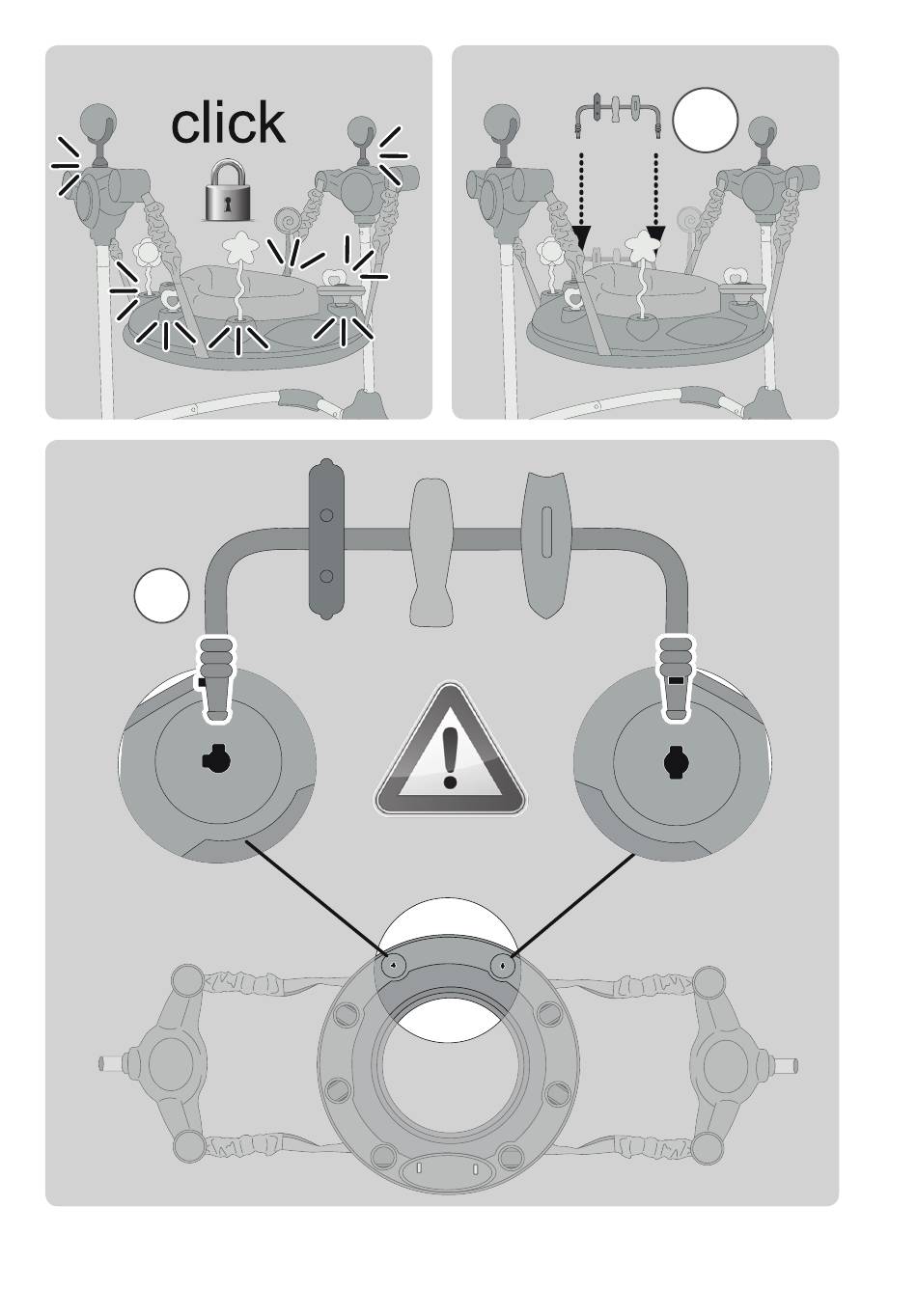 click