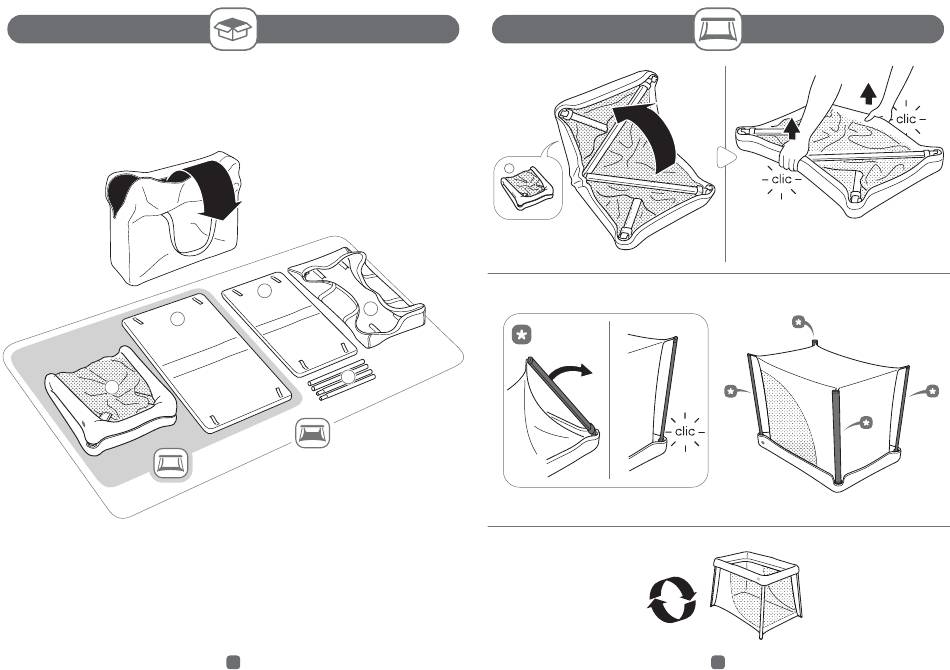 clic

clic

clic