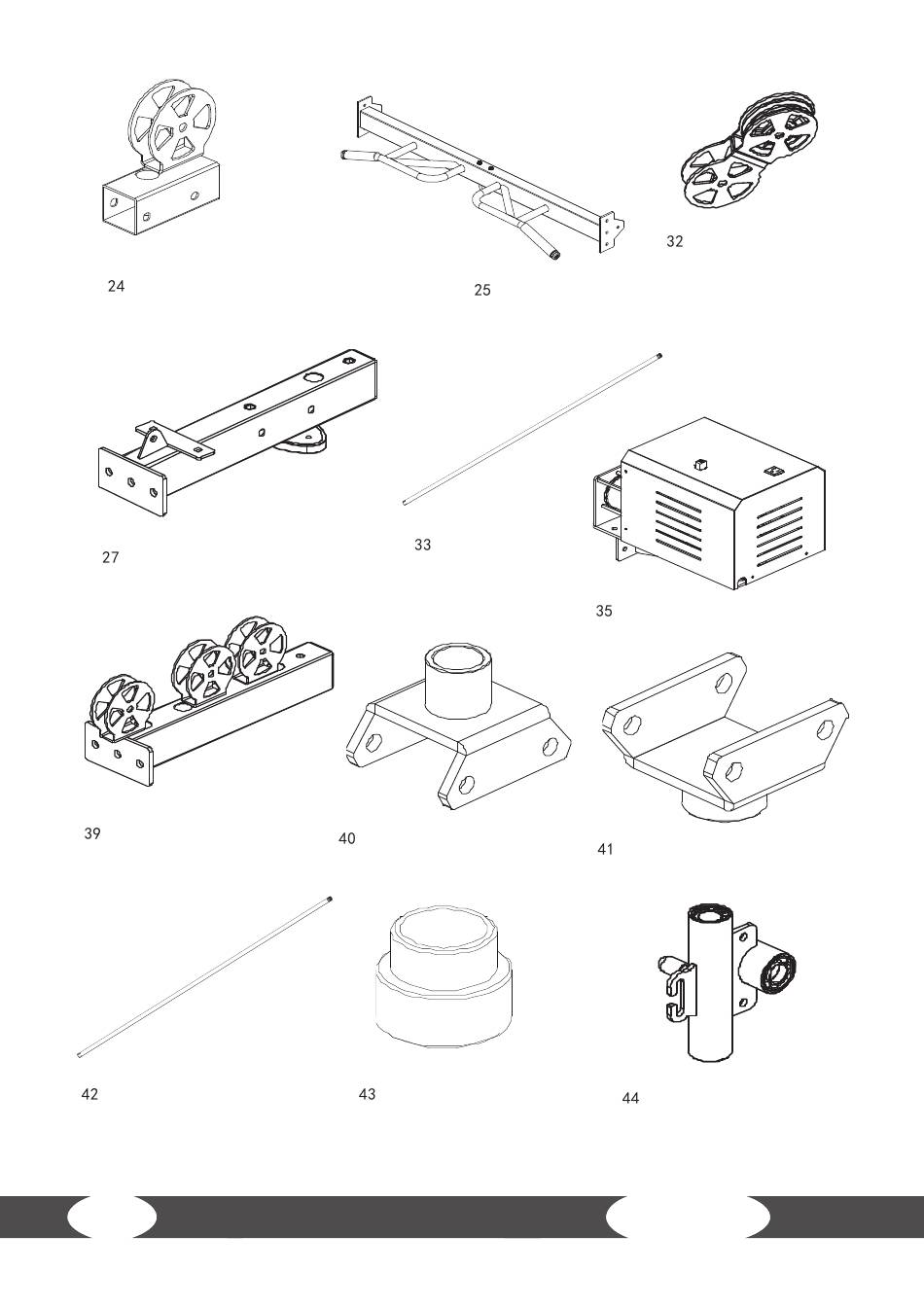 24

25

32

27

33

35

39

40

41

42

43

44