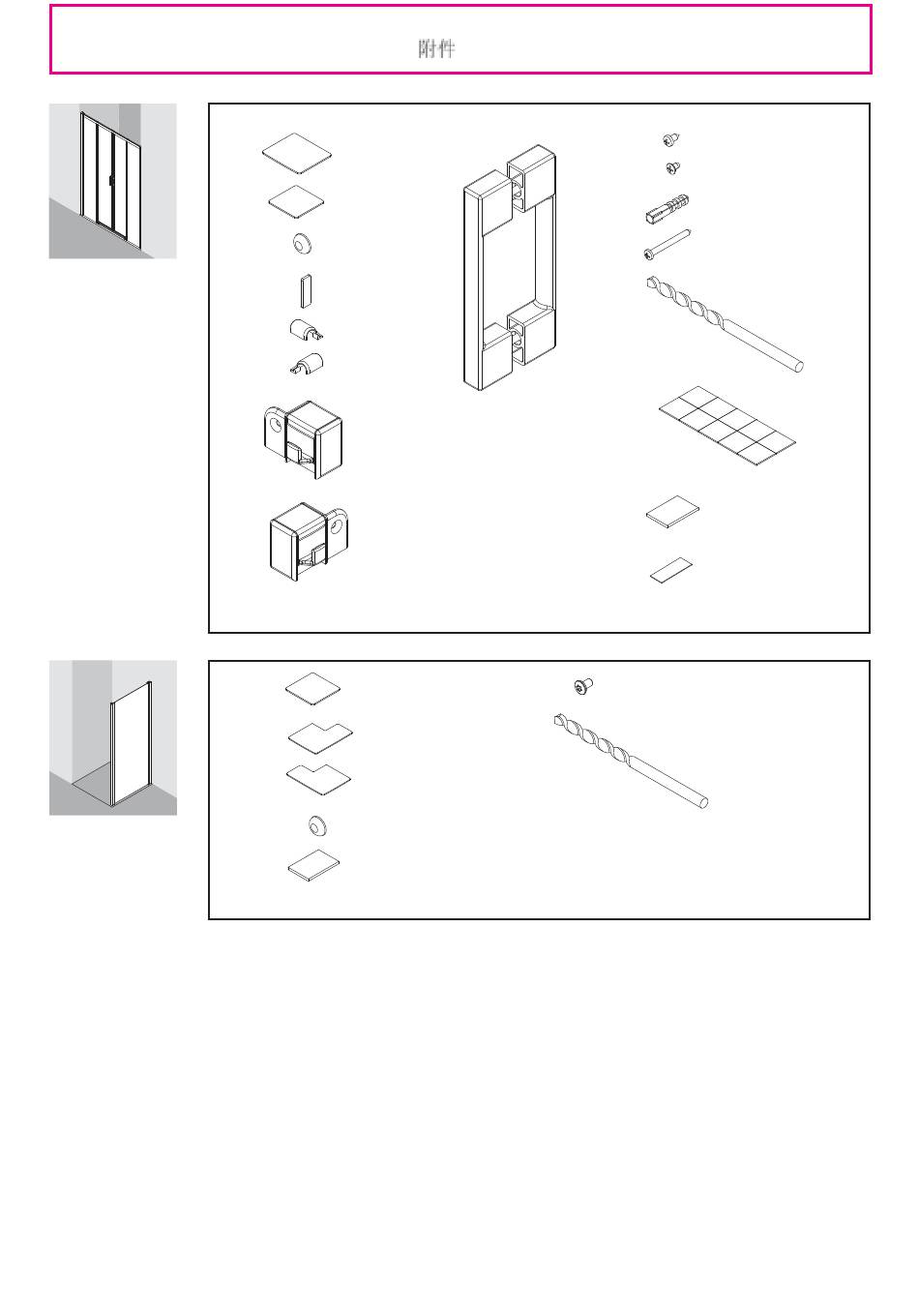 附件